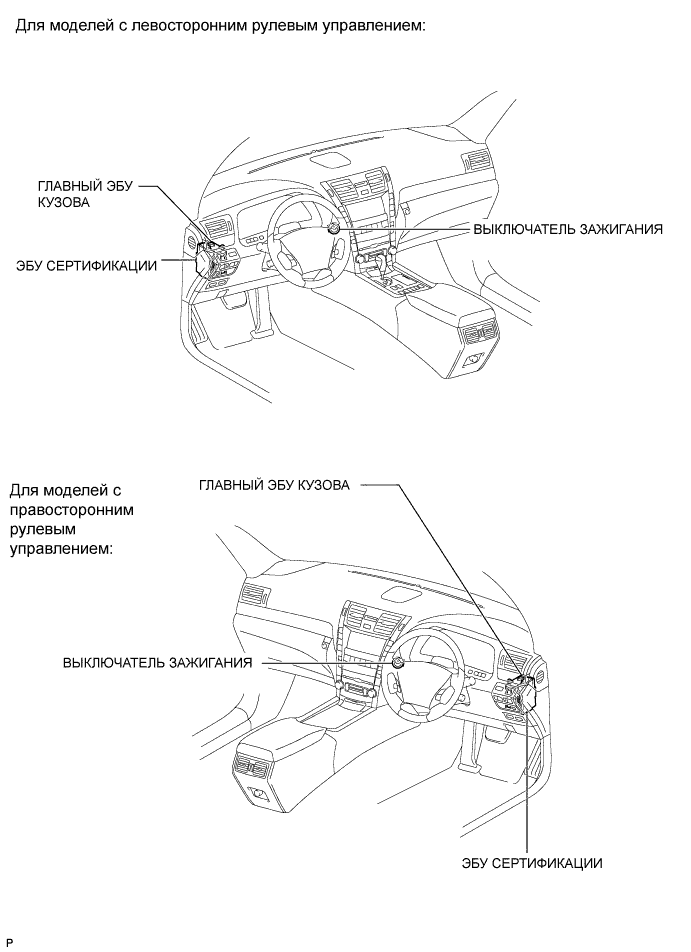 Для моделей с левосторонним рулевым управлением:

ГЛАВНЫЙ ЭБУ КУЗОВА

ВЫКЛЮЧАТЕЛЬ ЗАЖИГАНИЯ

ЭБУ СЕРТИФИКАЦИИ

Для моделей с правосторонним рулевым управлением:

ГЛАВНЫЙ ЭБУ КУЗОВА

ВЫКЛЮЧАТЕЛЬ ЗАЖИГАНИЯ

ЭБУ СЕРТИФИКАЦИИ

P