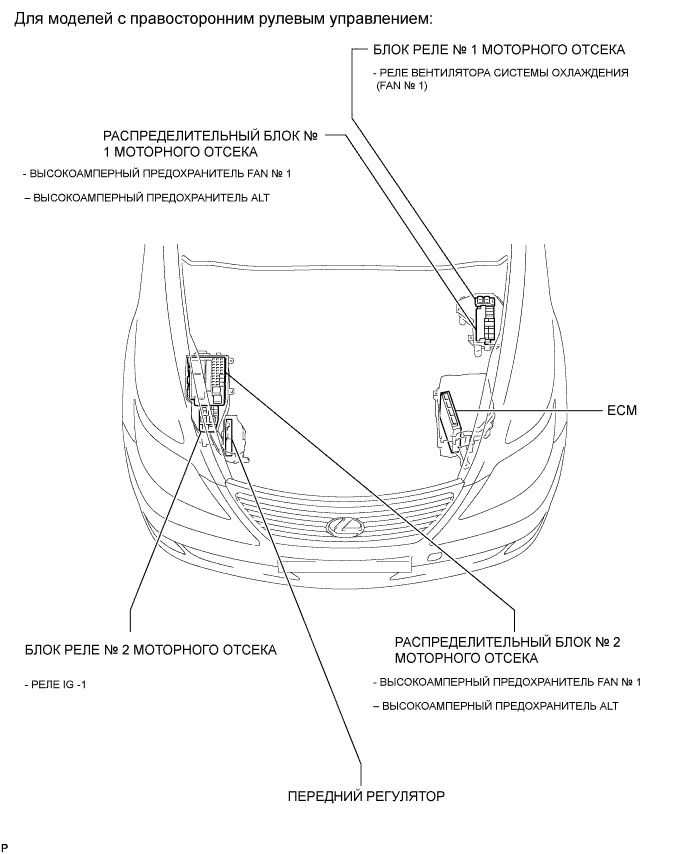 Для моделей с правосторонним рулевым управлением:

БЛОК РЕЛЕ № 1 МОТОРНОГО ОТСЕКА

- РЕЛЕ ВЕНТИЛЯТОРА СИСТЕМЫ ОХЛАЖДЕНИЯ (FAN № 1)

РАСПРЕДЕЛИТЕЛЬНЫЙ БЛОК № 1 МОТОРНОГО ОТСЕКА

- ВЫСОКОАМПЕРНЫЙ ПРЕДОХРАНИТЕЛЬ FAN № 1

– ВЫСОКОАМПЕРНЫЙ ПРЕДОХРАНИТЕЛЬ ALT

ECM

БЛОК РЕЛЕ № 2 МОТОРНОГО ОТСЕКА

- РЕЛЕ IG -1

РАСПРЕДЕЛИТЕЛЬНЫЙ БЛОК № 2 МОТОРНОГО ОТСЕКА

- ВЫСОКОАМПЕРНЫЙ ПРЕДОХРАНИТЕЛЬ FAN № 1

– ВЫСОКОАМПЕРНЫЙ ПРЕДОХРАНИТЕЛЬ ALT

ПЕРЕДНИЙ РЕГУЛЯТОР

P