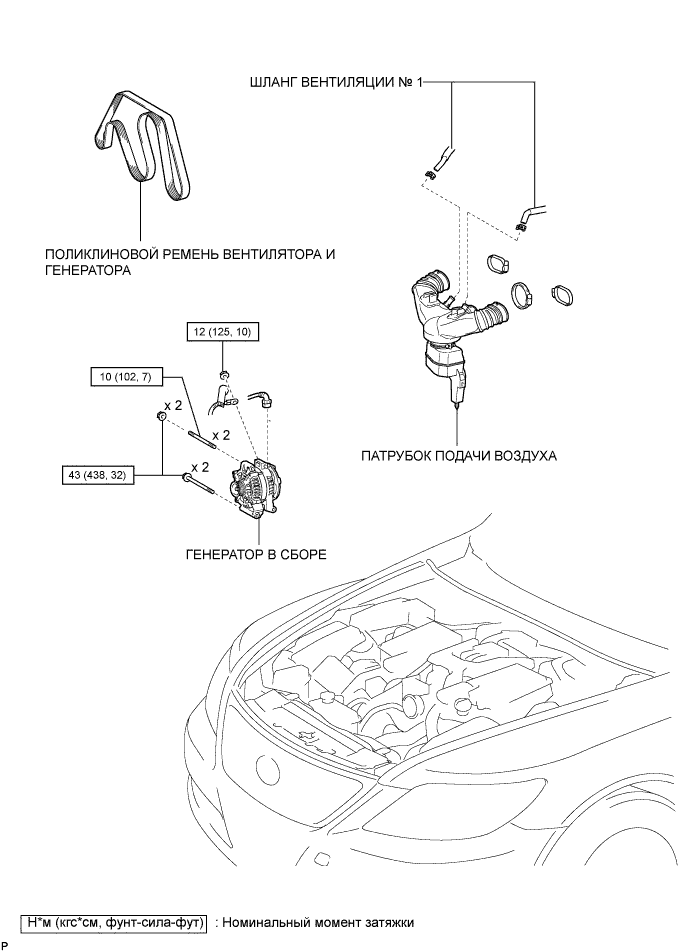 ШЛАНГ ВЕНТИЛЯЦИИ № 1

ПОЛИКЛИНОВОЙ РЕМЕНЬ ВЕНТИЛЯТОРА И ГЕНЕРАТОРА

12 (125, 10)

10 (102, 7)

x 2

x 2

x 2

43 (438, 32)

ПАТРУБОК ПОДАЧИ ВОЗДУХА

ГЕНЕРАТОР В СБОРЕ

Н*м (кгс*см, фунт-сила-фут) : Номинальный момент затяжки

P