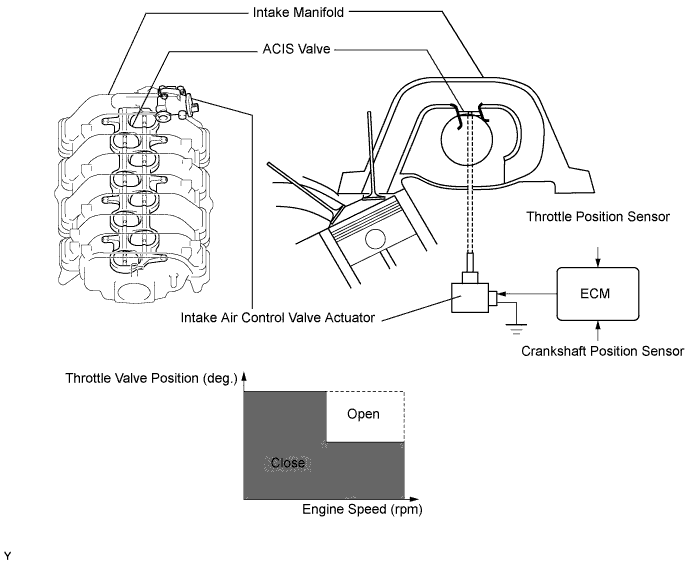 Intake Manifold

ACIS Valve

Throttle Position Sensor

ECM

Intake Air Control Valve Actuator

Crankshaft Position Sensor

Throttle Valve Position (deg.)

Open

Close

Engine Speed (rpm)

Y