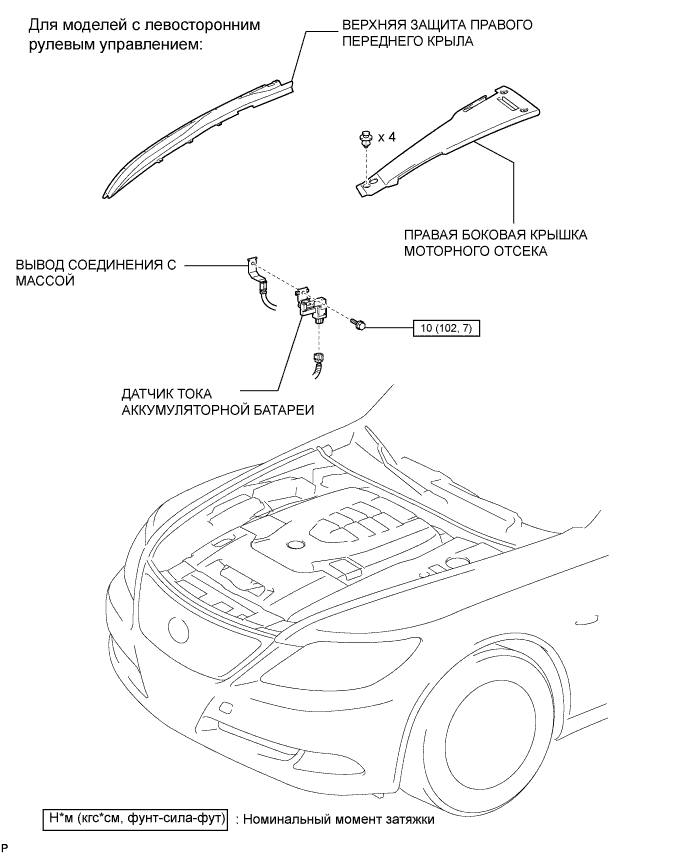 Для моделей с левосторонним рулевым управлением:

ВЕРХНЯЯ ЗАЩИТА ПРАВОГО ПЕРЕДНЕГО КРЫЛА

x 4

ПРАВАЯ БОКОВАЯ КРЫШКА МОТОРНОГО ОТСЕКА

ВЫВОД СОЕДИНЕНИЯ С МАССОЙ

10 (102, 7)

ДАТЧИК ТОКА АККУМУЛЯТОРНОЙ БАТАРЕИ

Н*м (кгс*см, фунт-сила-фут) : Номинальный момент затяжки

P