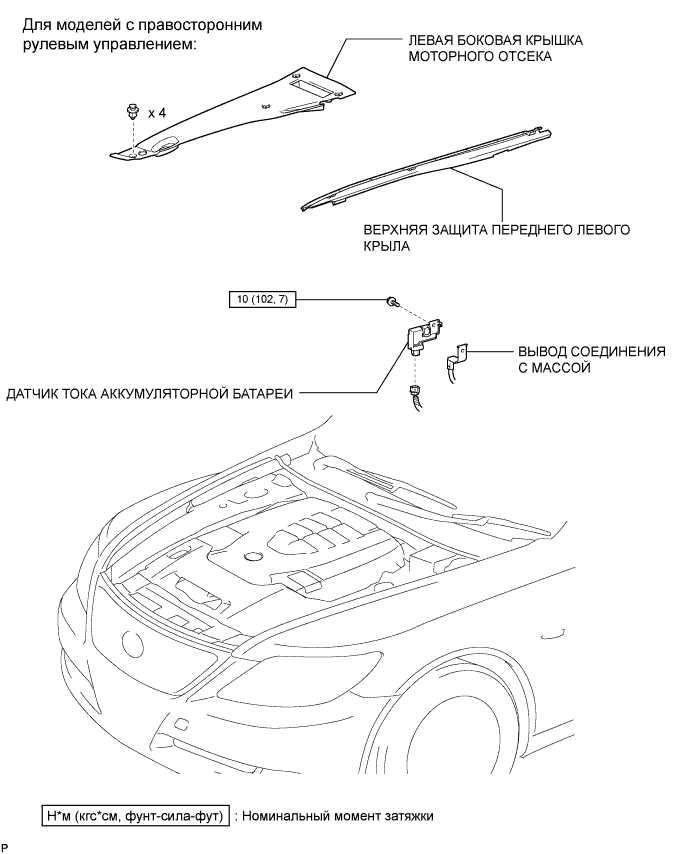 Для моделей с правосторонним рулевым управлением:

ЛЕВАЯ БОКОВАЯ КРЫШКА МОТОРНОГО ОТСЕКА

x 4

ВЕРХНЯЯ ЗАЩИТА ПЕРЕДНЕГО ЛЕВОГО КРЫЛА

10 (102, 7)

ВЫВОД СОЕДИНЕНИЯ С МАССОЙ

ДАТЧИК ТОКА АККУМУЛЯТОРНОЙ БАТАРЕИ

Н*м (кгс*см, фунт-сила-фут) : Номинальный момент затяжки

P