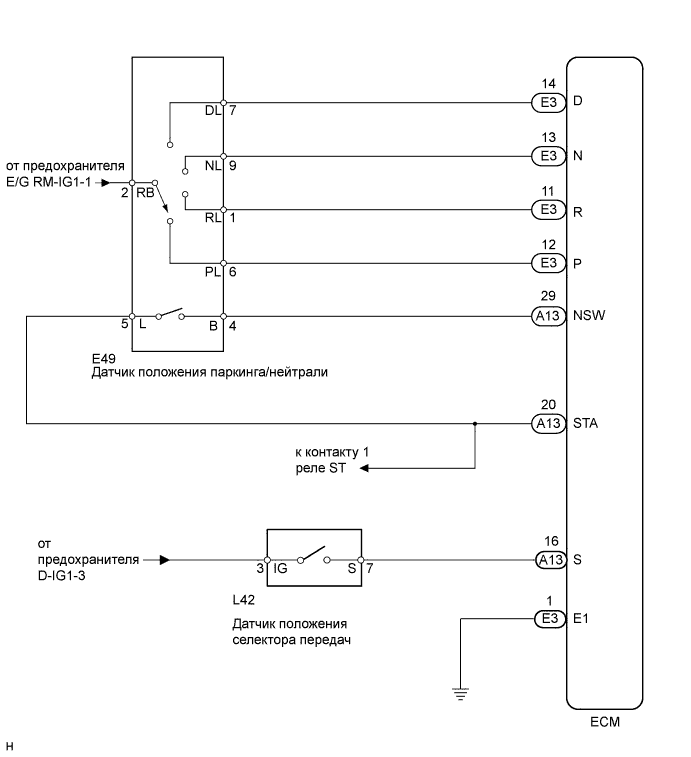 от предохранителя
E/G RM-IG1-1

2 RB

DL 7

NL 9

RL 1

PL 6

5 L

B 4

E49
Датчик положения паркинга/нейтрали

14
E3 D

13
E3 N

11
E3 R

12
E3 P

29
A13 NSW

20
A13 STA

к контакту 1
реле ST

от
предохранителя
D-IG1-3

3 IG

S 7

L42

Датчик положения
селектора передач

16
A13 S

1
E3 E1

ECM

H