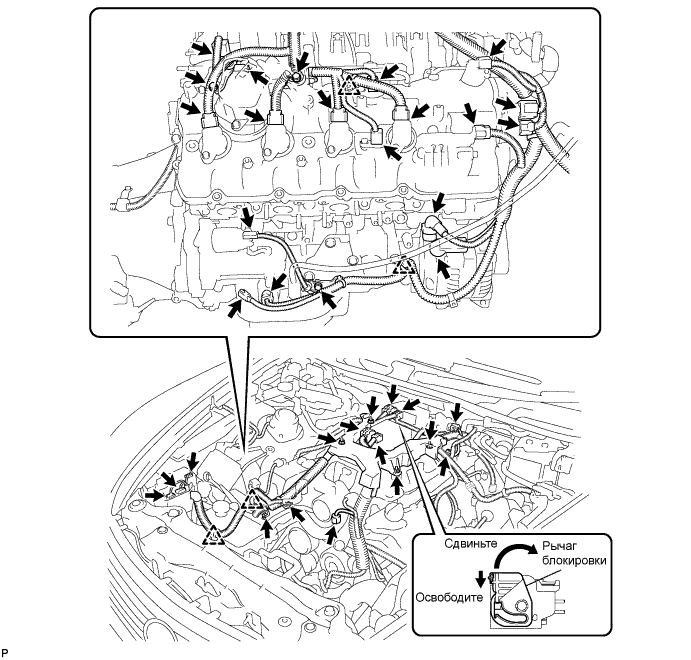 Сдвиньте

Рычаг блокировки

Освободите

P