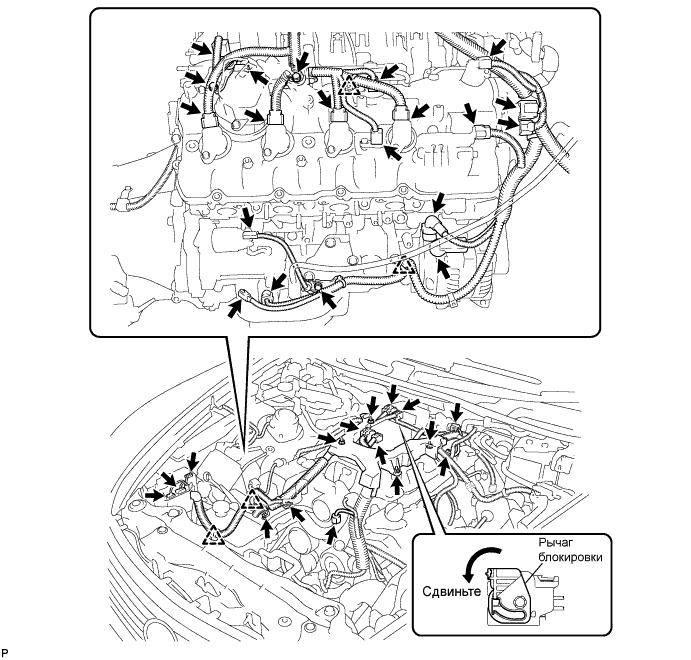 Рычаг блокировки

Сдвиньте

P