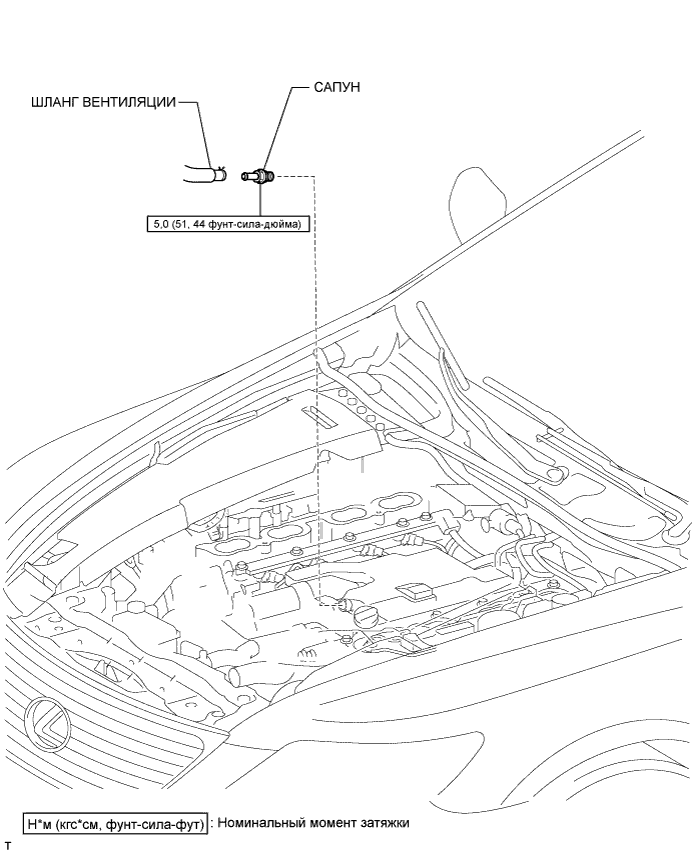 ШЛАНГ ВЕНТИЛЯЦИИ

САПУН

5,0 (51, 44 фунт-сила-дюйма)

Н*м (кгс*см, фунт-сила-фут) : Номинальный момент затяжки

T