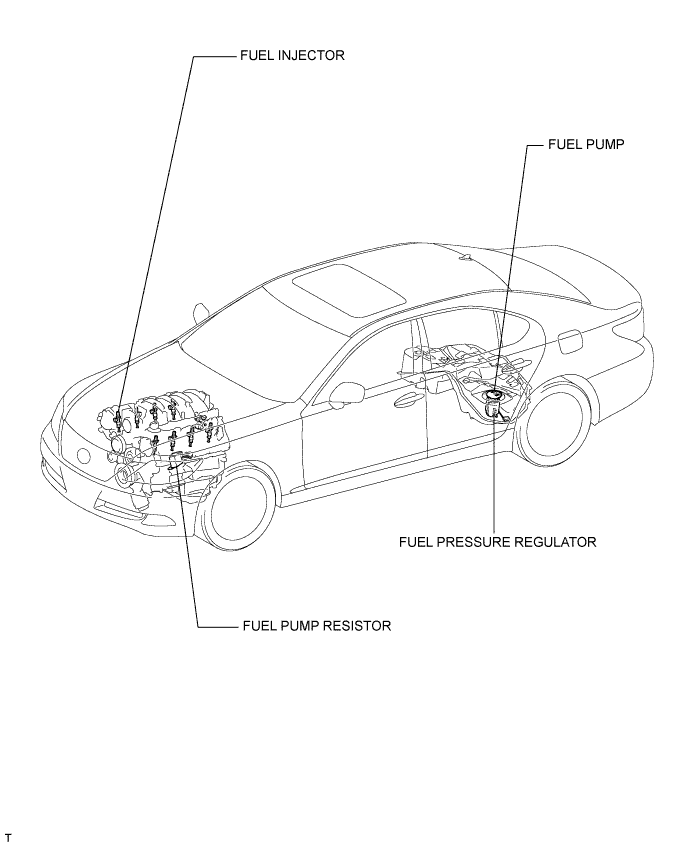 FUEL INJECTOR

FUEL PUMP

FUEL PRESSURE REGULATOR

FUEL PUMP RESISTOR

T