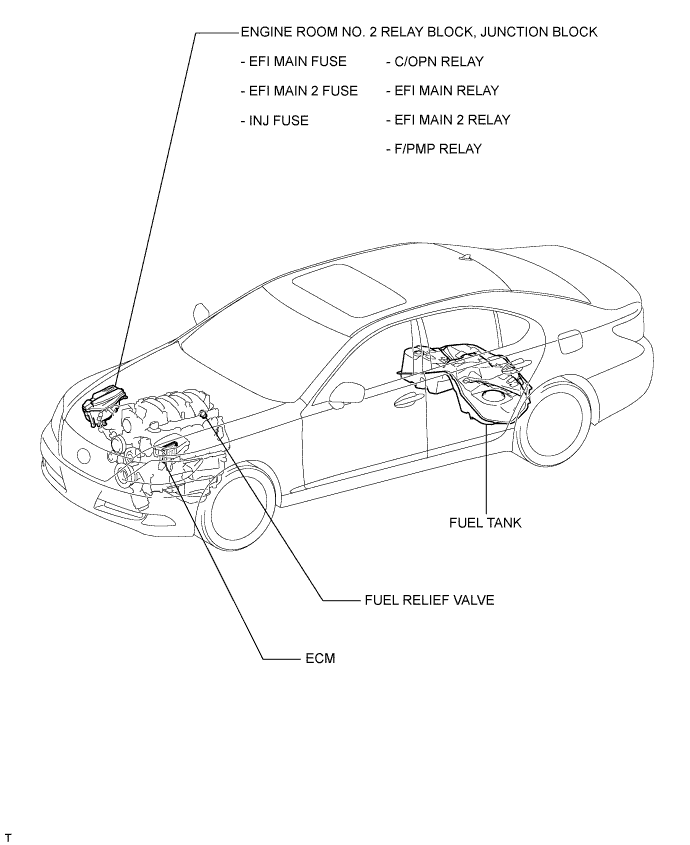 ENGINE ROOM NO. 2 RELAY BLOCK, JUNCTION BLOCK

- EFI MAIN FUSE

- EFI MAIN 2 FUSE

- INJ FUSE

- C/OPN RELAY

- EFI MAIN RELAY

- EFI MAIN 2 RELAY

- F/PMP RELAY

FUEL TANK

FUEL RELIEF VALVE

ECM

T