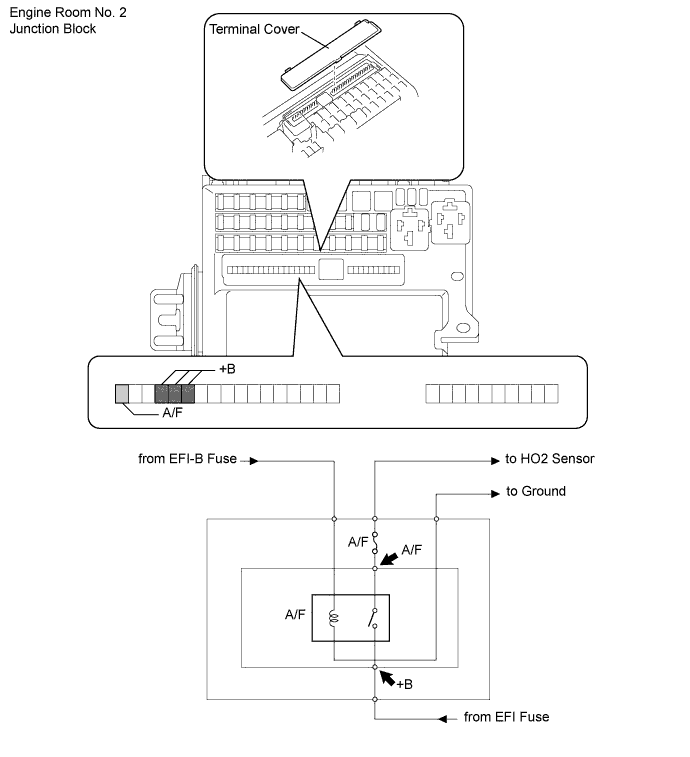 Engine Room No. 2
Junction Block

Terminal Cover

+B

A/F

from EFI-B Fuse

to HO2 Sensor

to Ground

A/F

A/F

A/F

+B

from EFI Fuse