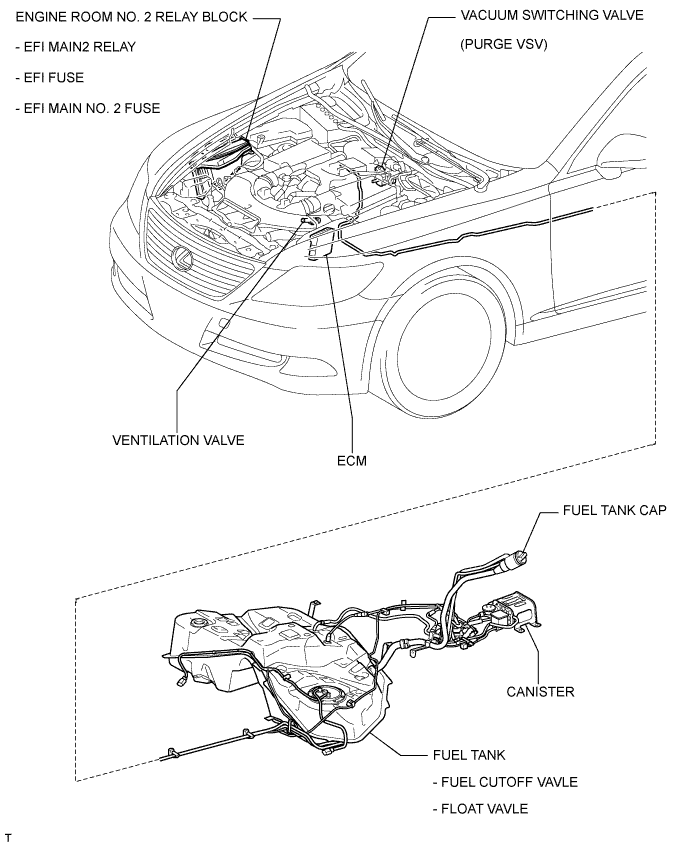 ENGINE ROOM NO. 2 RELAY BLOCK
- EFI MAIN2 RELAY
- EFI FUSE
- EFI MAIN NO. 2 FUSE

VACUUM SWITCHING VALVE
(PURGE VSV)

VENTILATION VALVE

ECM

FUEL TANK CAP

CANISTER

FUEL TANK
- FUEL CUTOFF VAVLE
- FLOAT VAVLE

T