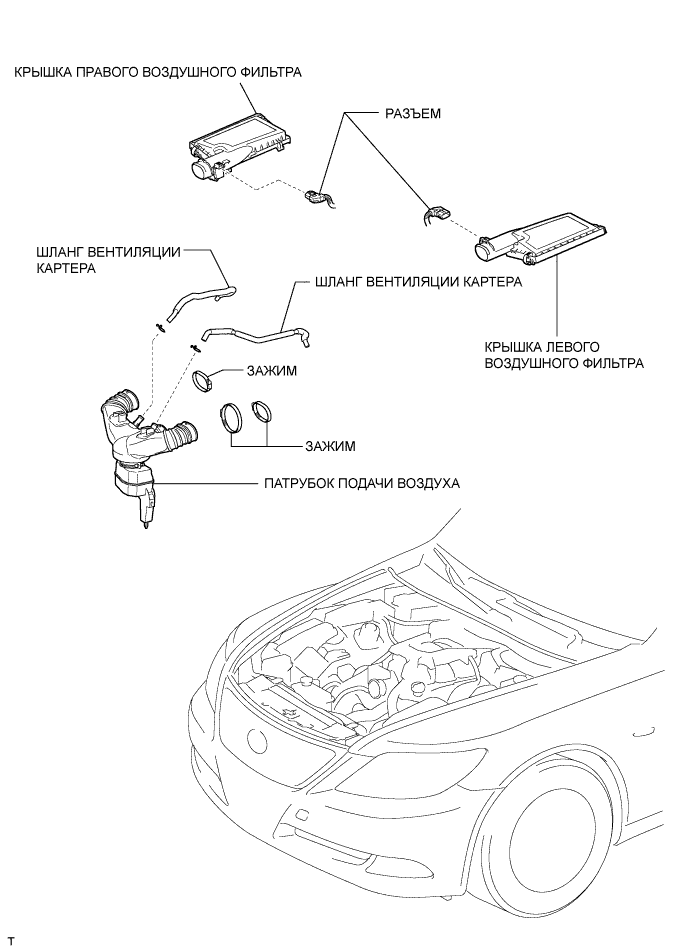 КРЫШКА ПРАВОГО ВОЗДУШНОГО ФИЛЬТРА

РАЗЪЕМ

ШЛАНГ ВЕНТИЛЯЦИИ КАРТЕРА

ШЛАНГ ВЕНТИЛЯЦИИ КАРТЕРА

КРЫШКА ЛЕВОГО ВОЗДУШНОГО ФИЛЬТРА

ЗАЖИМ

ЗАЖИМ

ПАТРУБОК ПОДАЧИ ВОЗДУХА

T