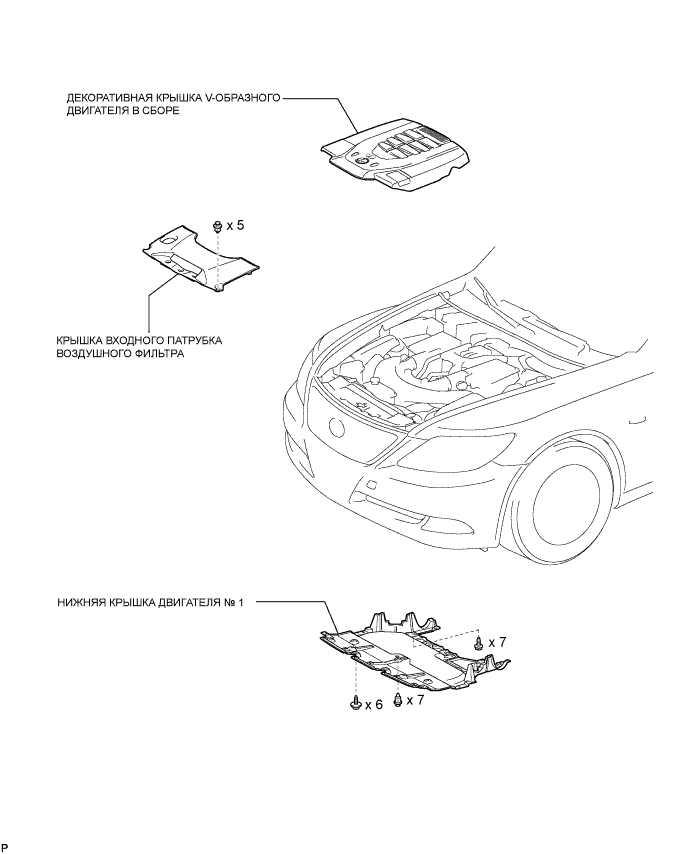 ДЕКОРАТИВНАЯ КРЫШКА V-ОБРАЗНОГО ДВИГАТЕЛЯ В СБОРЕ

x 5

КРЫШКА ВХОДНОГО ПАТРУБКА ВОЗДУШНОГО ФИЛЬТРА

НИЖНЯЯ КРЫШКА ДВИГАТЕЛЯ № 1

x 7

x 6

x 7

P