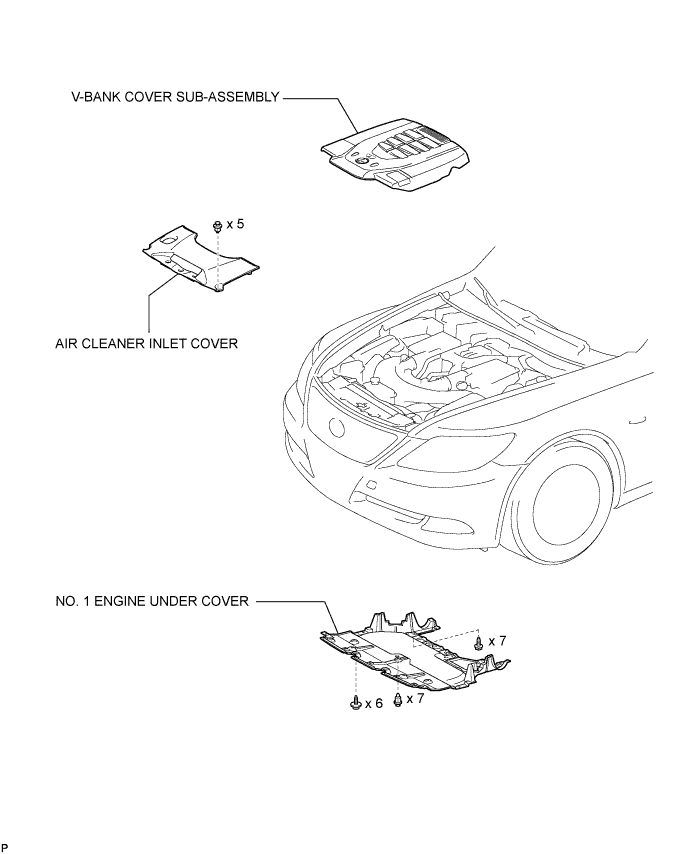 V-BANK COVER SUB-ASSEMBLY

x 5

AIR CLEANER INLET COVER

NO. 1 ENGINE UNDER COVER

x 7

x 6

x 7

P