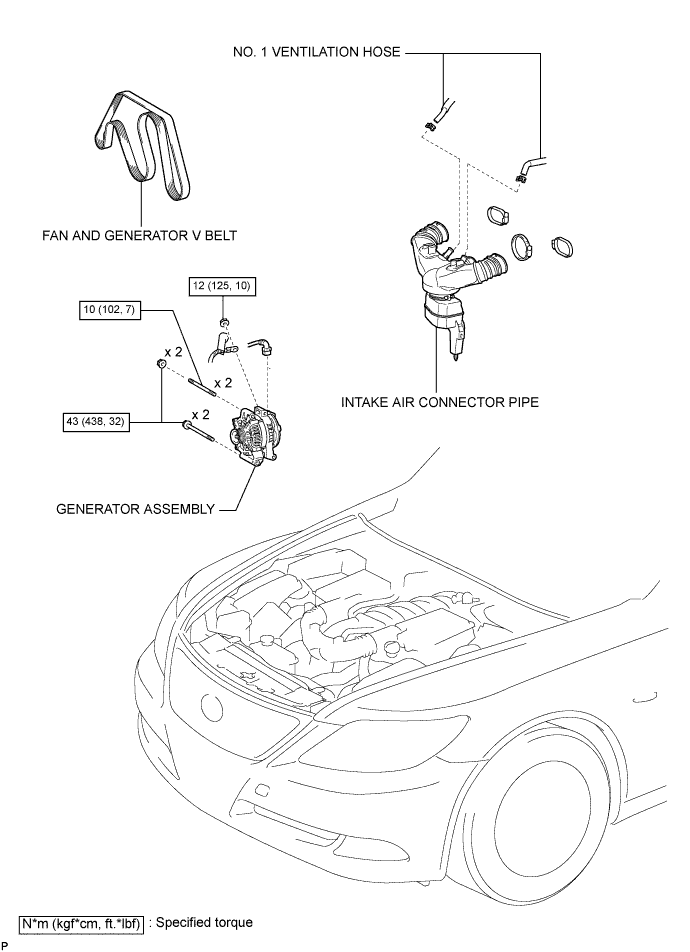 NO. 1 VENTILATION HOSE

FAN AND GENERATOR V BELT

12 (125, 10)

10 (102, 7)

x 2

x 2

x 2

43 (438, 32)

INTAKE AIR CONNECTOR PIPE

GENERATOR ASSEMBLY

N*m (kgf*cm, ft.*lbf) : Specified torque

P