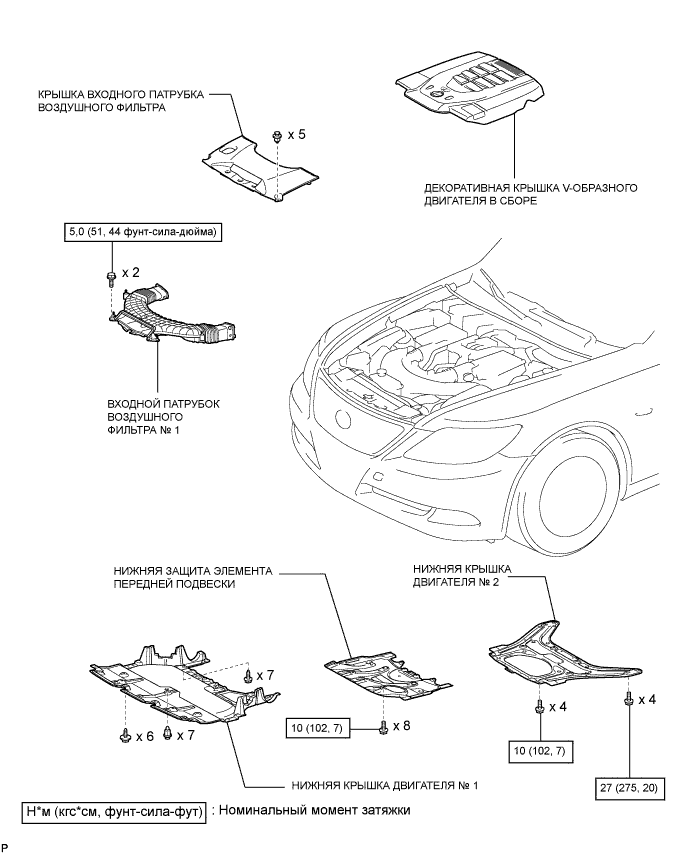 КРЫШКА ВХОДНОГО ПАТРУБКА ВОЗДУШНОГО ФИЛЬТРА

x 5

ДЕКОРАТИВНАЯ КРЫШКА V-ОБРАЗНОГО ДВИГАТЕЛЯ В СБОРЕ

5,0 (51, 44 фунт-сила-дюйма)

x 2

ВХОДНОЙ ПАТРУБОК ВОЗДУШНОГО ФИЛЬТРА № 1

НИЖНЯЯ ЗАЩИТА ЭЛЕМЕНТА ПЕРЕДНЕЙ ПОДВЕСКИ

НИЖНЯЯ КРЫШКА ДВИГАТЕЛЯ № 2

x 7

x 6

x 7

10 (102, 7)

x 8

x 4

x 4

10 (102, 7)

27 (275, 20)

НИЖНЯЯ КРЫШКА ДВИГАТЕЛЯ № 1

Н*м (кгс*см, фунт-сила-фут) : Номинальный момент затяжки

P