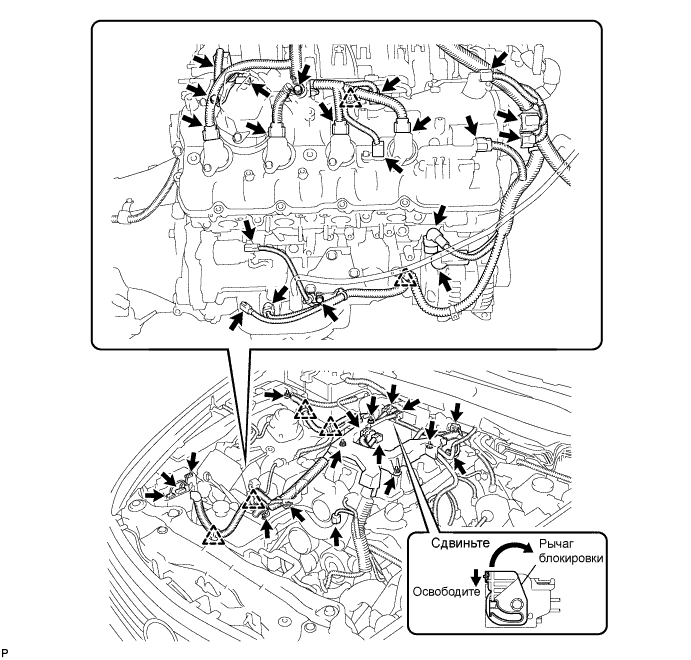 Сдвиньте
Рычаг блокировки
Освободите
P