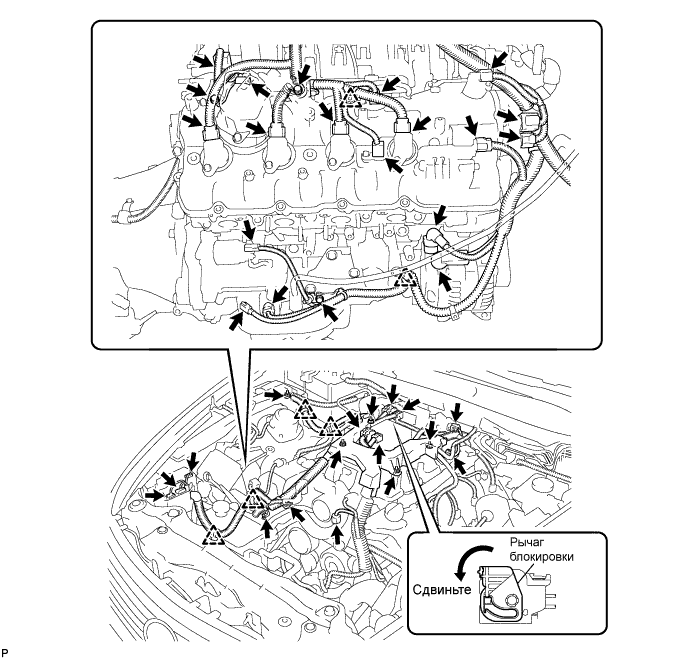 Рычаг блокировки

Сдвиньте

P