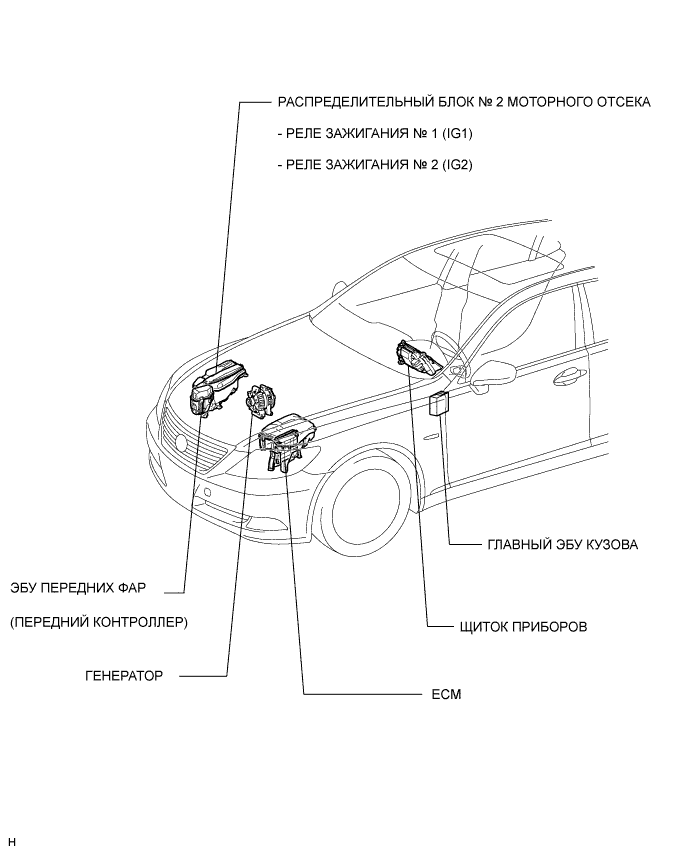 РАСПРЕДЕЛИТЕЛЬНЫЙ БЛОК № 2 МОТОРНОГО ОТСЕКА

- РЕЛЕ ЗАЖИГАНИЯ № 1 (IG1)

- РЕЛЕ ЗАЖИГАНИЯ № 2 (IG2)

ГЛАВНЫЙ ЭБУ КУЗОВА

ЭБУ ПЕРЕДНИХ ФАР

(ПЕРЕДНИЙ КОНТРОЛЛЕР)

ЩИТОК ПРИБОРОВ

ГЕНЕРАТОР

ECM

H