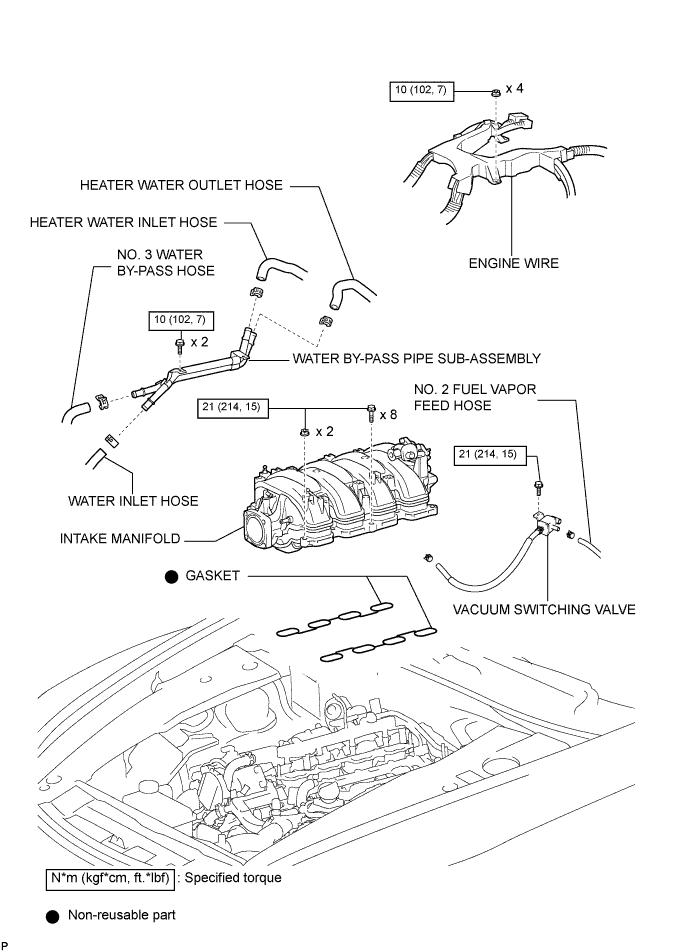 10 (102, 7)

x 4

HEATER WATER OUTLET HOSE

HEATER WATER INLET HOSE

NO. 3 WATER BY-PASS HOSE

ENGINE WIRE

10 (102, 7)

x 2

WATER BY-PASS PIPE SUB-ASSEMBLY

NO. 2 FUEL VAPOR FEED HOSE

21 (214, 15)

x 8

x 2

21 (214, 15)

WATER INLET HOSE

INTAKE MANIFOLD

● GASKET

VACUUM SWITCHING VALVE

N*m (kgf*cm, ft.*lbf) : Specified torque

● Non-reusable part

P