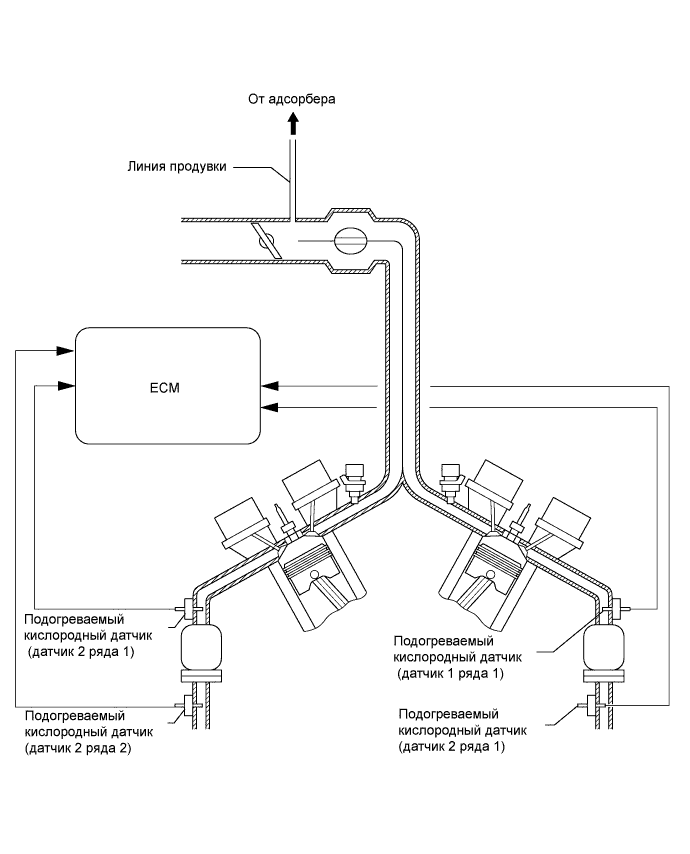 От адсорбера

Линия продувки

ECM

Подогреваемый кислородный датчик (датчик 2 ряда 1)

Подогреваемый кислородный датчик (датчик 2 ряда 2)

Подогреваемый кислородный датчик (датчик 1 ряда 1)

Подогреваемый кислородный датчик (датчик 2 ряда 1)