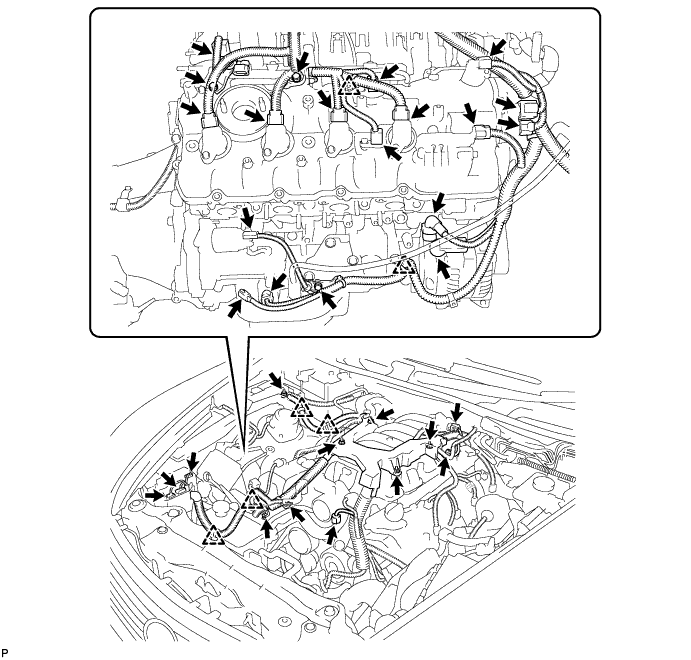 P