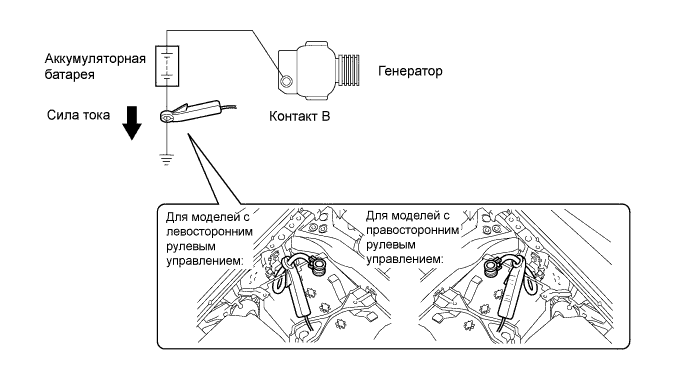 Аккумуляторная батарея

Генератор

Сила тока

Контакт B

Для моделей с левосторонним рулевым управлением:

Для моделей с правосторонним рулевым управлением: