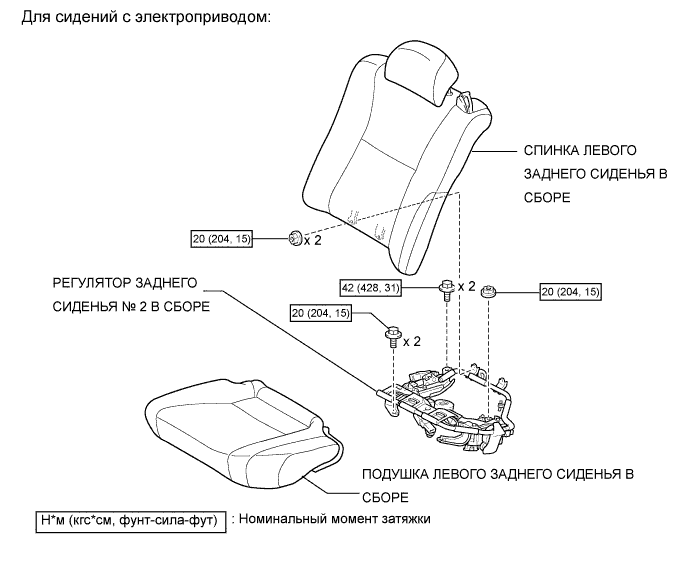 Для сидений с электроприводом:

СПИНКА ЛЕВОГО ЗАДНЕГО СИДЕНЬЯ В СБОРЕ

20 (204, 15) x 2

РЕГУЛЯТОР ЗАДНЕГО СИДЕНЬЯ № 2 В СБОРЕ

42 (428, 31) x 2

20 (204, 15)

20 (204, 15) x 2

ПОДУШКА ЛЕВОГО ЗАДНЕГО СИДЕНЬЯ В СБОРЕ

Н*м (кгс*см, фунт-сила-фут) : Номинальный момент затяжки