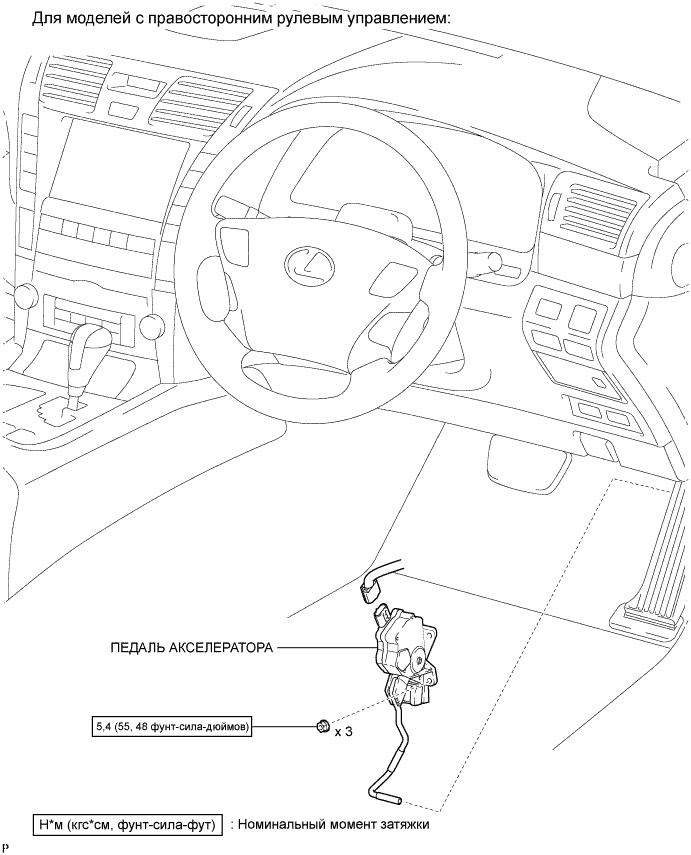 Для моделей с правосторонним рулевым управлением:

ПЕДАЛЬ АКСЕЛЕРАТОРА

5,4 (55, 48 фунт-сила-дюймов)

x 3

Н*м (кгс*см, фунт-сила-фут) : Номинальный момент затяжки

P