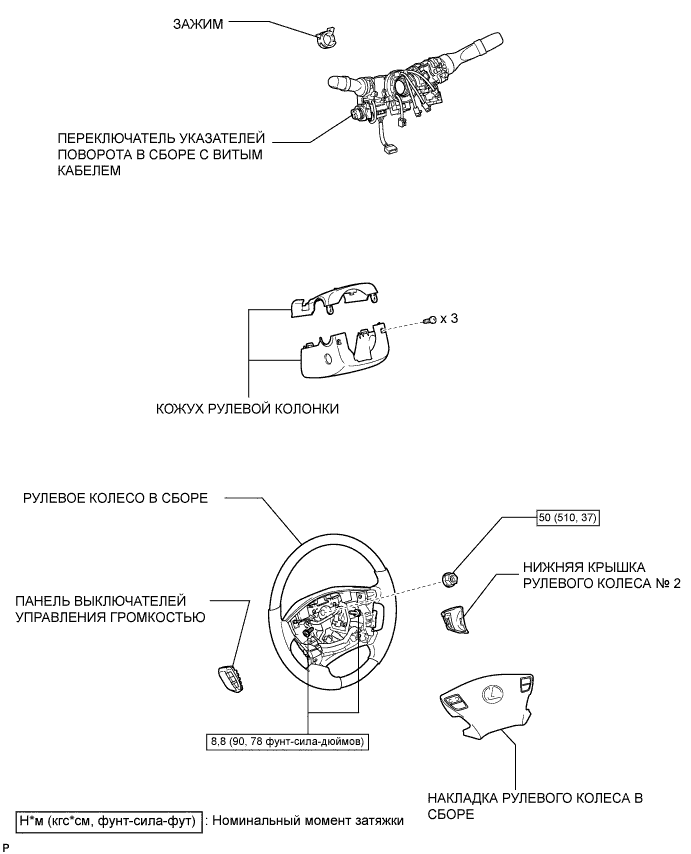 ЗАЖИМ

ПЕРЕКЛЮЧАТЕЛЬ УКАЗАТЕЛЕЙ ПОВОРОТА В СБОРЕ С ВИТЫМ КАБЕЛЕМ

x 3

КОЖУХ РУЛЕВОЙ КОЛОНКИ

РУЛЕВОЕ КОЛЕСО В СБОРЕ

50 (510, 37)

НИЖНЯЯ КРЫШКА РУЛЕВОГО КОЛЕСА № 2

ПАНЕЛЬ ВЫКЛЮЧАТЕЛЕЙ УПРАВЛЕНИЯ ГРОМКОСТЬЮ

8,8 (90, 78 фунт-сила-дюймов)

НАКЛАДКА РУЛЕВОГО КОЛЕСА В СБОРЕ

Н*м (кгс*см, фунт-сила-фут) : Номинальный момент затяжки

P