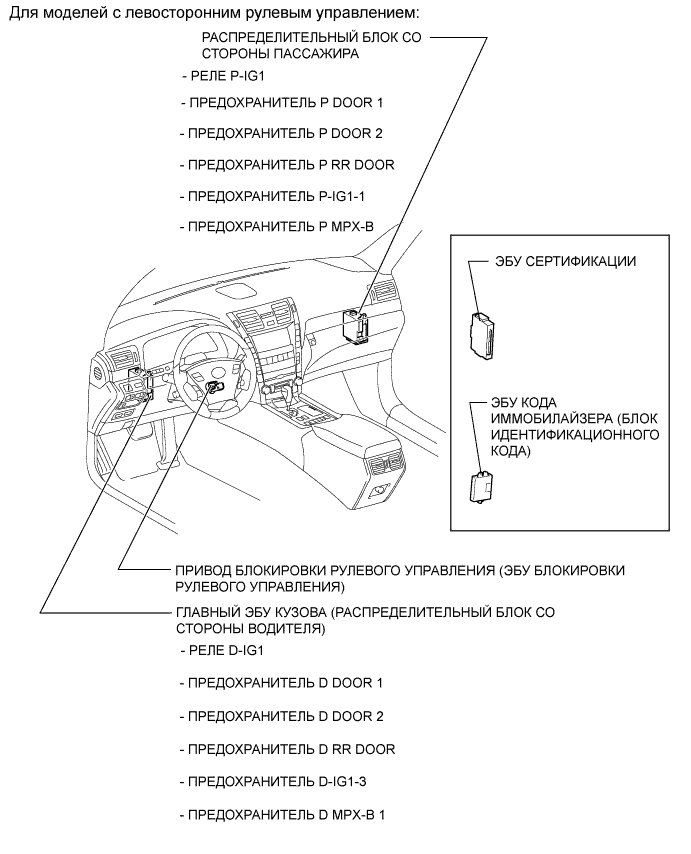 Для моделей с левосторонним рулевым управлением:

РАСПРЕДЕЛИТЕЛЬНЫЙ БЛОК СО СТОРОНЫ ПАССАЖИРА

- РЕЛЕ P-IG1

- ПРЕДОХРАНИТЕЛЬ P DOOR 1

- ПРЕДОХРАНИТЕЛЬ P DOOR 2

- ПРЕДОХРАНИТЕЛЬ P RR DOOR

- ПРЕДОХРАНИТЕЛЬ P-IG1-1

- ПРЕДОХРАНИТЕЛЬ P MPX-B

ЭБУ СЕРТИФИКАЦИИ

ЭБУ КОДА ИММОБИЛАЙЗЕРА (БЛОК ИДЕНТИФИКАЦИОННОГО КОДА)

ПРИВОД БЛОКИРОВКИ РУЛЕВОГО УПРАВЛЕНИЯ (ЭБУ БЛОКИРОВКИ РУЛЕВОГО УПРАВЛЕНИЯ)

ГЛАВНЫЙ ЭБУ КУЗОВА (РАСПРЕДЕЛИТЕЛЬНЫЙ БЛОК СО СТОРОНЫ ВОДИТЕЛЯ)

- РЕЛЕ D-IG1

- ПРЕДОХРАНИТЕЛЬ D DOOR 1

- ПРЕДОХРАНИТЕЛЬ D DOOR 2

- ПРЕДОХРАНИТЕЛЬ D RR DOOR

- ПРЕДОХРАНИТЕЛЬ D-IG1-3

- ПРЕДОХРАНИТЕЛЬ D MPX-B 1