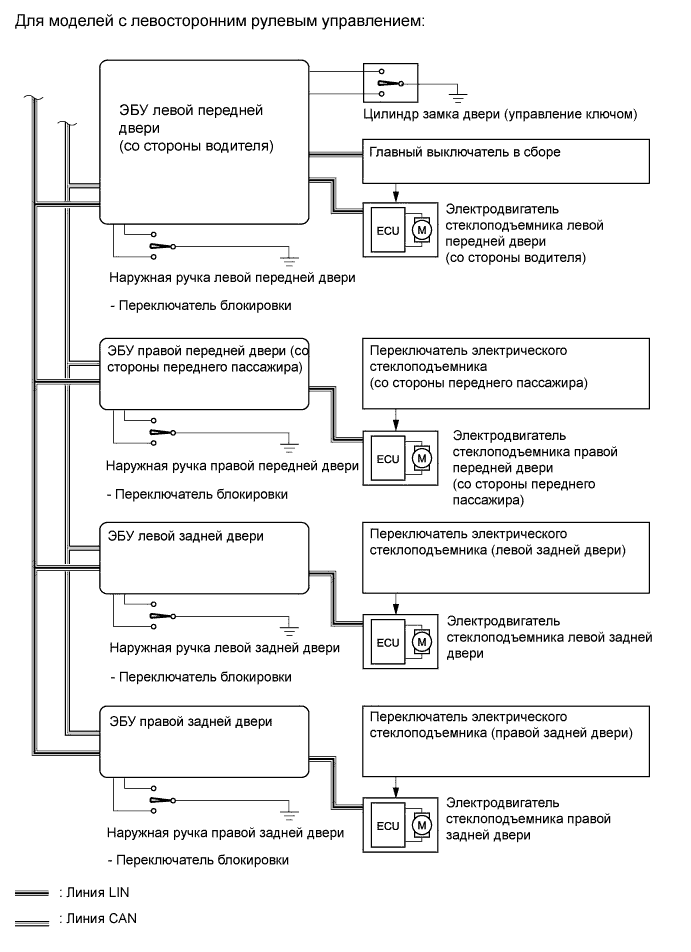 Для моделей с левосторонним рулевым управлением:

ЭБУ левой передней двери (со стороны водителя)

Цилиндр замка двери (управление ключом)

Главный выключатель в сборе

ECU

M

Электродвигатель стеклоподъемника левой передней двери (со стороны водителя)

Наружная ручка левой передней двери

- Переключатель блокировки

ЭБУ правой передней двери (со стороны переднего пассажира)

Переключатель электрического стеклоподъемника (со стороны переднего пассажира)

ECU

M

Электродвигатель стеклоподъемника правой передней двери (со стороны переднего пассажира)

Наружная ручка правой передней двери

- Переключатель блокировки

ЭБУ левой задней двери

Переключатель электрического стеклоподъемника (левой задней двери)

ECU

M

Электродвигатель стеклоподъемника левой задней двери

Наружная ручка левой задней двери

- Переключатель блокировки

ЭБУ правой задней двери

Переключатель электрического стеклоподъемника (правой задней двери)

ECU

M

Электродвигатель стеклоподъемника правой задней двери

Наружная ручка правой задней двери

- Переключатель блокировки

: Линия LIN

: Линия CAN