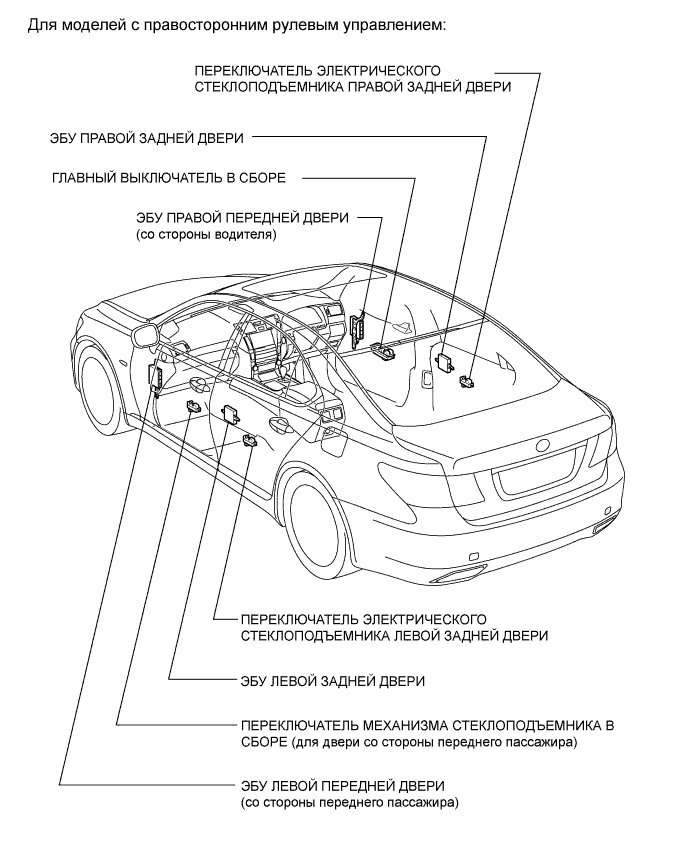 Для моделей с правосторонним рулевым управлением:

ПЕРЕКЛЮЧАТЕЛЬ ЭЛЕКТРИЧЕСКОГО СТЕКЛОПОДЪЕМНИКА ПРАВОЙ ЗАДНЕЙ ДВЕРИ

ЭБУ ПРАВОЙ ЗАДНЕЙ ДВЕРИ

ГЛАВНЫЙ ВЫКЛЮЧАТЕЛЬ В СБОРЕ

ЭБУ ПРАВОЙ ПЕРЕДНЕЙ ДВЕРИ (со стороны водителя)

ПЕРЕКЛЮЧАТЕЛЬ ЭЛЕКТРИЧЕСКОГО СТЕКЛОПОДЪЕМНИКА ЛЕВОЙ ЗАДНЕЙ ДВЕРИ

ЭБУ ЛЕВОЙ ЗАДНЕЙ ДВЕРИ

ПЕРЕКЛЮЧАТЕЛЬ МЕХАНИЗМА СТЕКЛОПОДЪЕМНИКА В СБОРЕ (для двери со стороны переднего пассажира)

ЭБУ ЛЕВОЙ ПЕРЕДНЕЙ ДВЕРИ (со стороны переднего пассажира)