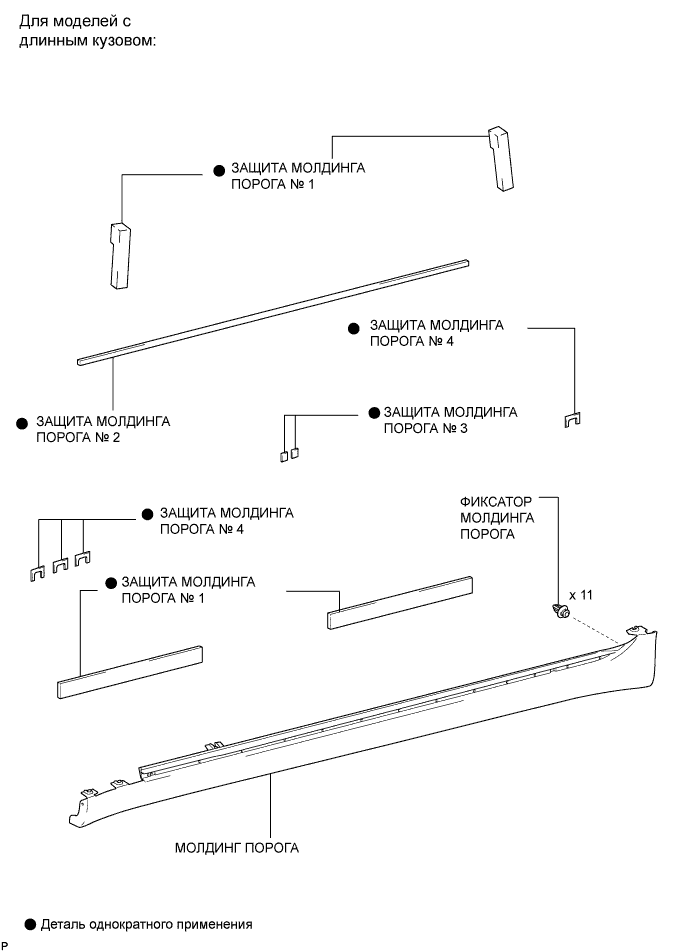 Для моделей с длинным кузовом:

● ЗАЩИТА МОЛДИНГА ПОРОГА № 1

● ЗАЩИТА МОЛДИНГА ПОРОГА № 4

● ЗАЩИТА МОЛДИНГА ПОРОГА № 2

● ЗАЩИТА МОЛДИНГА ПОРОГА № 3

● ЗАЩИТА МОЛДИНГА ПОРОГА № 4

ФИКСАТОР МОЛДИНГА ПОРОГА

● ЗАЩИТА МОЛДИНГА ПОРОГА № 1

x 11

МОЛДИНГ ПОРОГА

● Деталь однократного применения

P