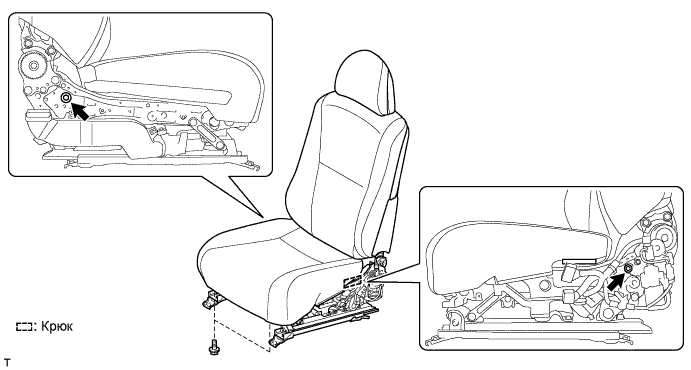 : Крюк

T