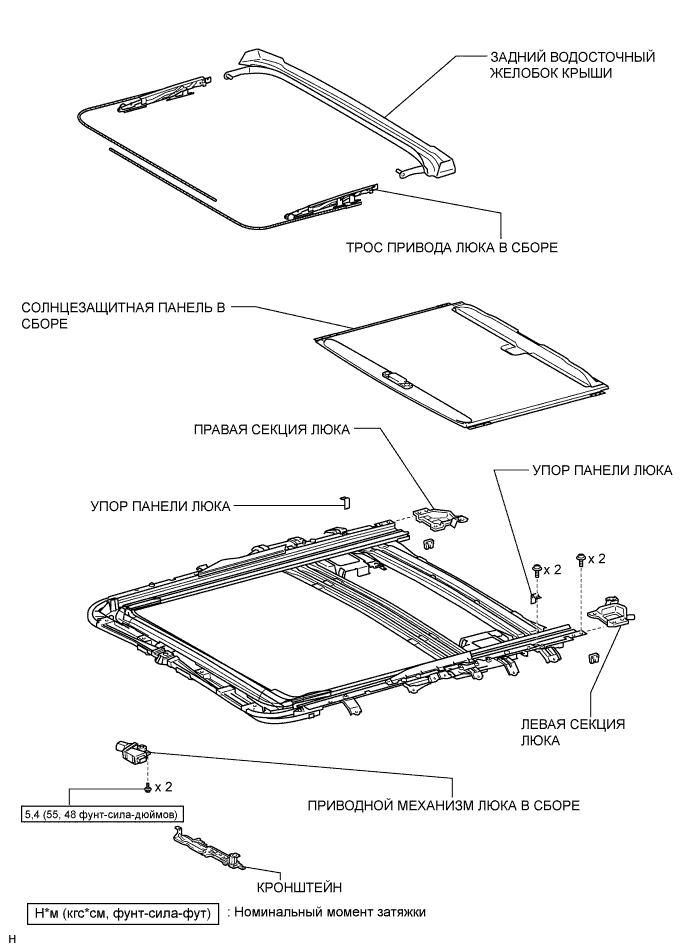 ЗАДНИЙ ВОДОСТОЧНЫЙ ЖЕЛОБОК КРЫШИ

ТРОС ПРИВОДА ЛЮКА В СБОРЕ

СОЛНЦЕЗАЩИТНАЯ ПАНЕЛЬ В СБОРЕ

ПРАВАЯ СЕКЦИЯ ЛЮКА

УПОР ПАНЕЛИ ЛЮКА

УПОР ПАНЕЛИ ЛЮКА

x 2

x 2

ЛЕВАЯ СЕКЦИЯ ЛЮКА

x 2

5,4 (55, 48 фунт-сила-дюймов)

ПРИВОДНОЙ МЕХАНИЗМ ЛЮКА В СБОРЕ

КРОНШТЕЙН

Н*м (кгс*см, фунт-сила-фут) : Номинальный момент затяжки

H