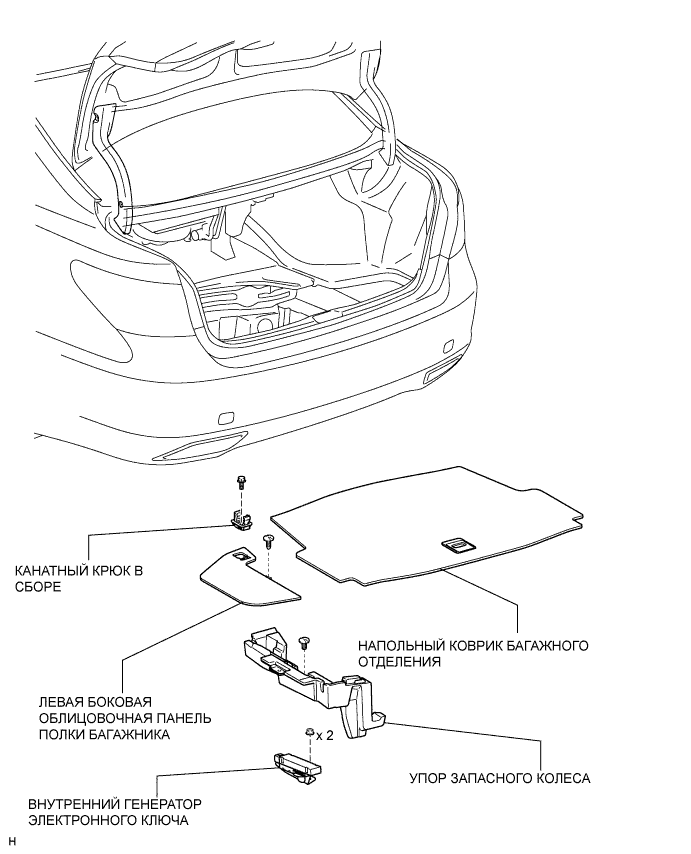 КАНАТНЫЙ КРЮК В СБОРЕ

НАПОЛЬНЫЙ КОВРИК БАГАЖНОГО ОТДЕЛЕНИЯ

ЛЕВАЯ БОКОВАЯ ОБЛИЦОВОЧНАЯ ПАНЕЛЬ ПОЛКИ БАГАЖНИКА

x 2

УПОР ЗАПАСНОГО КОЛЕСА

ВНУТРЕННИЙ ГЕНЕРАТОР ЭЛЕКТРОННОГО КЛЮЧА

H