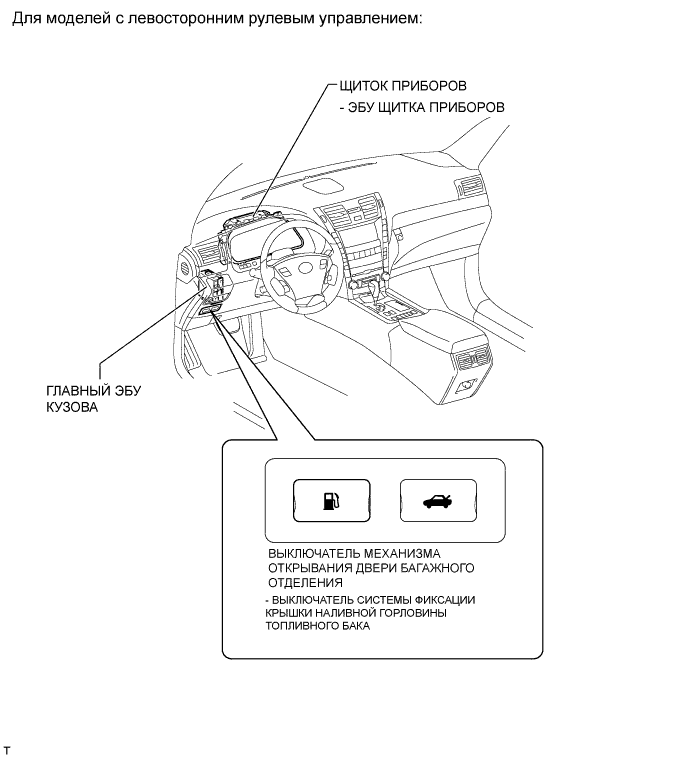 Для моделей с левосторонним рулевым управлением:

ЩИТОК ПРИБОРОВ
- ЭБУ ЩИТКА ПРИБОРОВ

ГЛАВНЫЙ ЭБУ КУЗОВА

ВЫКЛЮЧАТЕЛЬ МЕХАНИЗМА ОТКРЫВАНИЯ ДВЕРИ БАГАЖНОГО ОТДЕЛЕНИЯ

- ВЫКЛЮЧАТЕЛЬ СИСТЕМЫ ФИКСАЦИИ КРЫШКИ НАЛИВНОЙ ГОРЛОВИНЫ ТОПЛИВНОГО БАКА

T