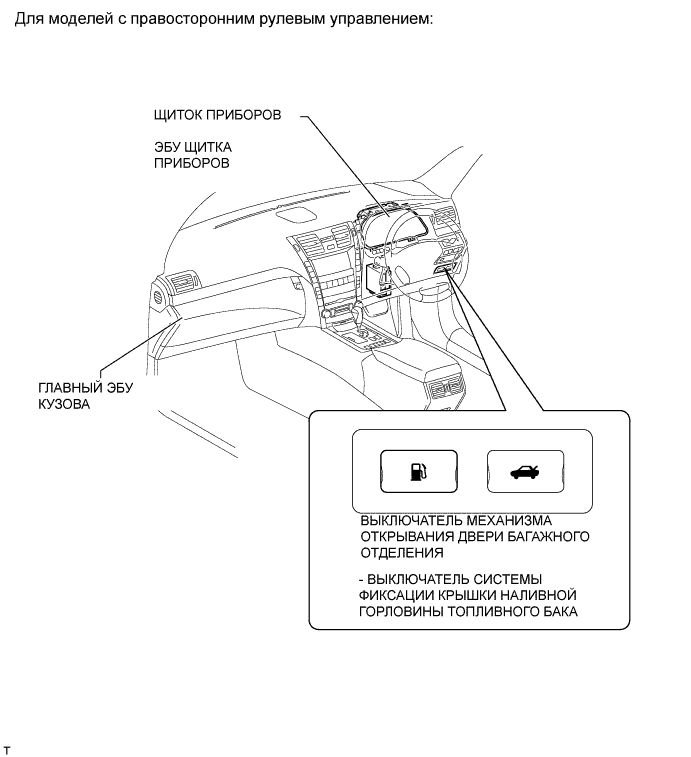 Для моделей с правосторонним рулевым управлением:

ЩИТОК ПРИБОРОВ

ЭБУ ЩИТКА ПРИБОРОВ

ГЛАВНЫЙ ЭБУ КУЗОВА

ВЫКЛЮЧАТЕЛЬ МЕХАНИЗМА ОТКРЫВАНИЯ ДВЕРИ БАГАЖНОГО ОТДЕЛЕНИЯ

- ВЫКЛЮЧАТЕЛЬ СИСТЕМЫ ФИКСАЦИИ КРЫШКИ НАЛИВНОЙ ГОРЛОВИНЫ ТОПЛИВНОГО БАКА

T