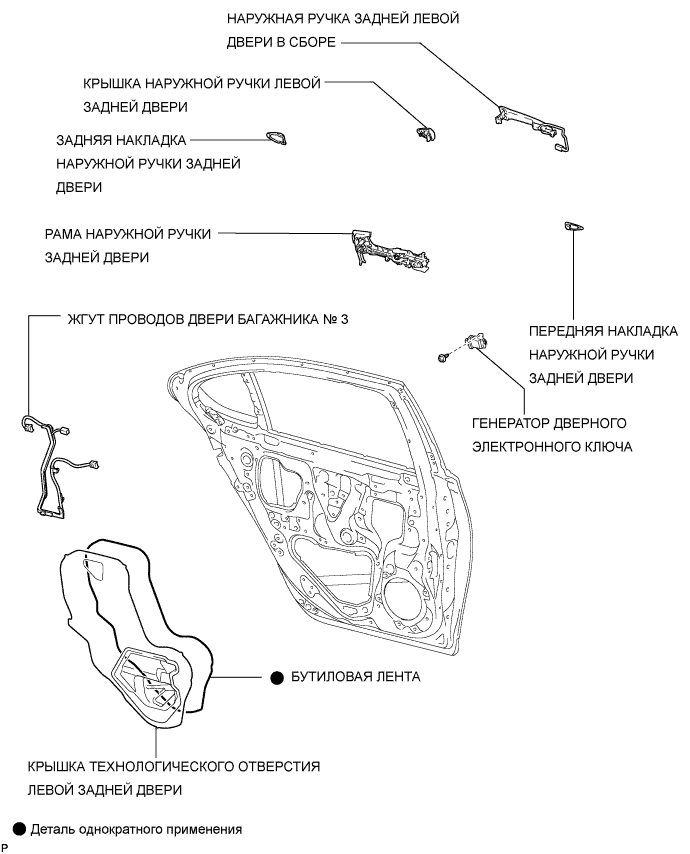 НАРУЖНАЯ РУЧКА ЗАДНЕЙ ЛЕВОЙ ДВЕРИ В СБОРЕ

КРЫШКА НАРУЖНОЙ РУЧКИ ЛЕВОЙ ЗАДНЕЙ ДВЕРИ

ЗАДНЯЯ НАКЛАДКА НАРУЖНОЙ РУЧКИ ЗАДНЕЙ ДВЕРИ

РАМА НАРУЖНОЙ РУЧКИ ЗАДНЕЙ ДВЕРИ

ЖГУТ ПРОВОДОВ ДВЕРИ БАГАЖНИКА № 3

ПЕРЕДНЯЯ НАКЛАДКА НАРУЖНОЙ РУЧКИ ЗАДНЕЙ ДВЕРИ

ГЕНЕРАТОР ДВЕРНОГО ЭЛЕКТРОННОГО КЛЮЧА

● БУТИЛОВАЯ ЛЕНТА

КРЫШКА ТЕХНОЛОГИЧЕСКОГО ОТВЕРСТИЯ ЛЕВОЙ ЗАДНЕЙ ДВЕРИ

● Деталь однократного применения

P