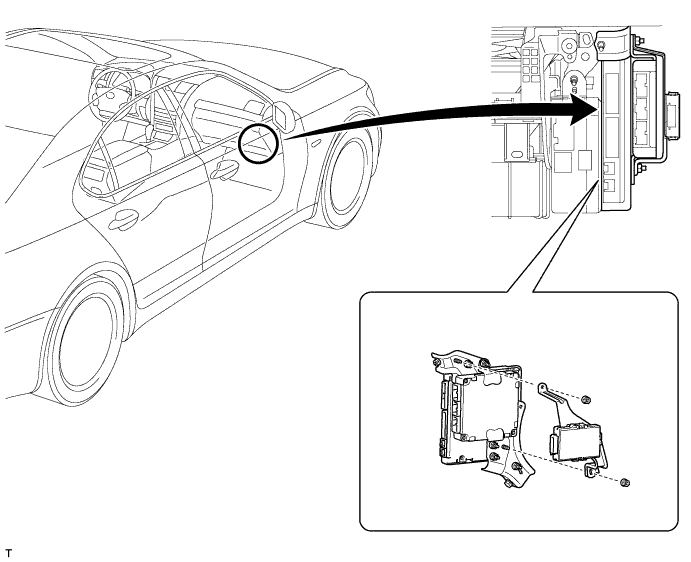 T