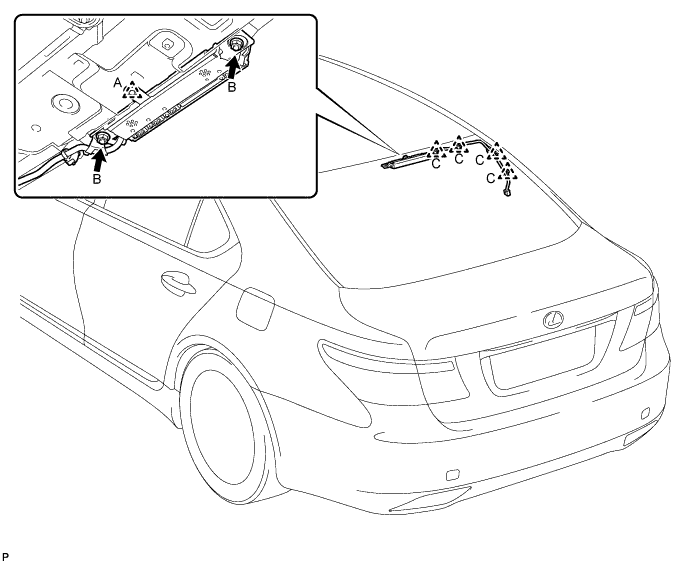 A
B
B
C
C
C
C
P