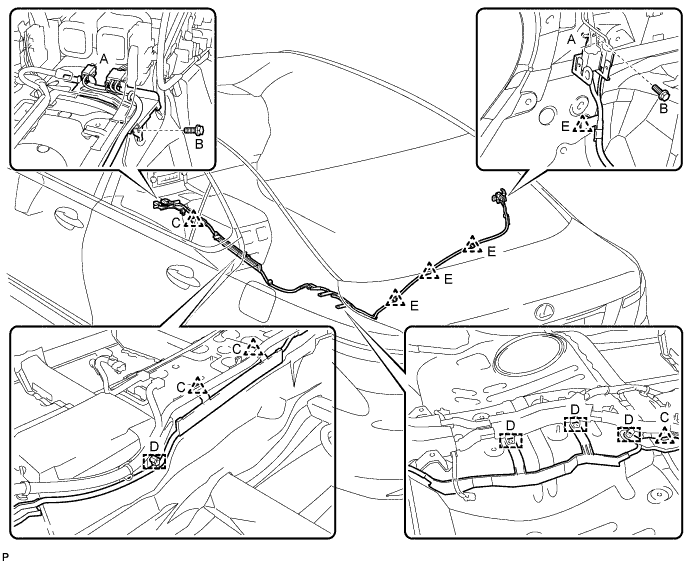 A
B
A
B
E
C
E
E
E
C
C
D
D
D
D
C
P