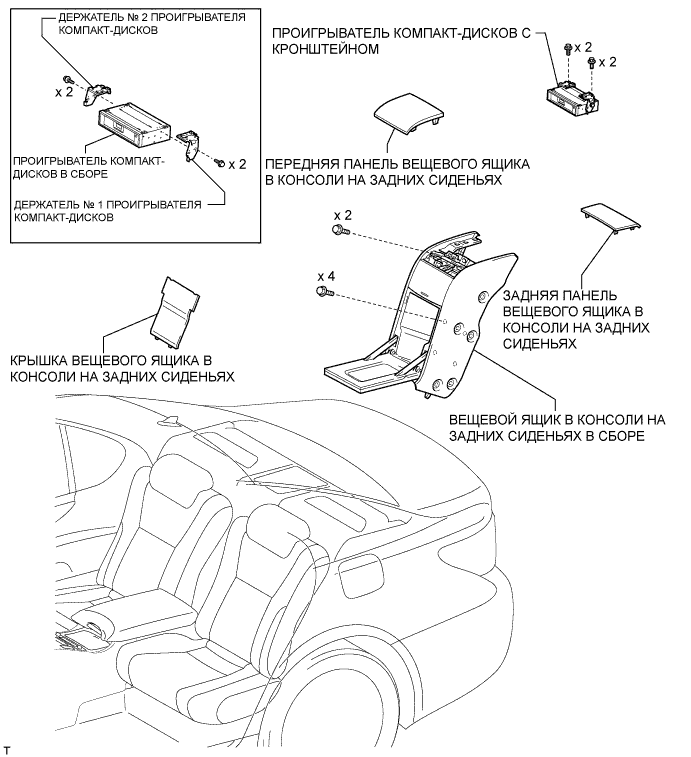 ДЕРЖАТЕЛЬ № 2 ПРОИГРЫВАТЕЛЯ КОМПАКТ-ДИСКОВ

x 2

ПРОИГРЫВАТЕЛЬ КОМПАКТ-ДИСКОВ В СБОРЕ

x 2

ДЕРЖАТЕЛЬ № 1 ПРОИГРЫВАТЕЛЯ КОМПАКТ-ДИСКОВ

ПРОИГРЫВАТЕЛЬ КОМПАКТ-ДИСКОВ С КРОНШТЕЙНОМ

x 2

x 2

ПЕРЕДНЯЯ ПАНЕЛЬ ВЕЩЕВОГО ЯЩИКА В КОНСОЛИ НА ЗАДНИХ СИДЕНЬЯХ

x 2

x 4

ЗАДНЯЯ ПАНЕЛЬ ВЕЩЕВОГО ЯЩИКА В КОНСОЛИ НА ЗАДНИХ СИДЕНЬЯХ

КРЫШКА ВЕЩЕВОГО ЯЩИКА В КОНСОЛИ НА ЗАДНИХ СИДЕНЬЯХ

ВЕЩЕВОЙ ЯЩИК В КОНСОЛИ НА ЗАДНИХ СИДЕНЬЯХ В СБОРЕ

T