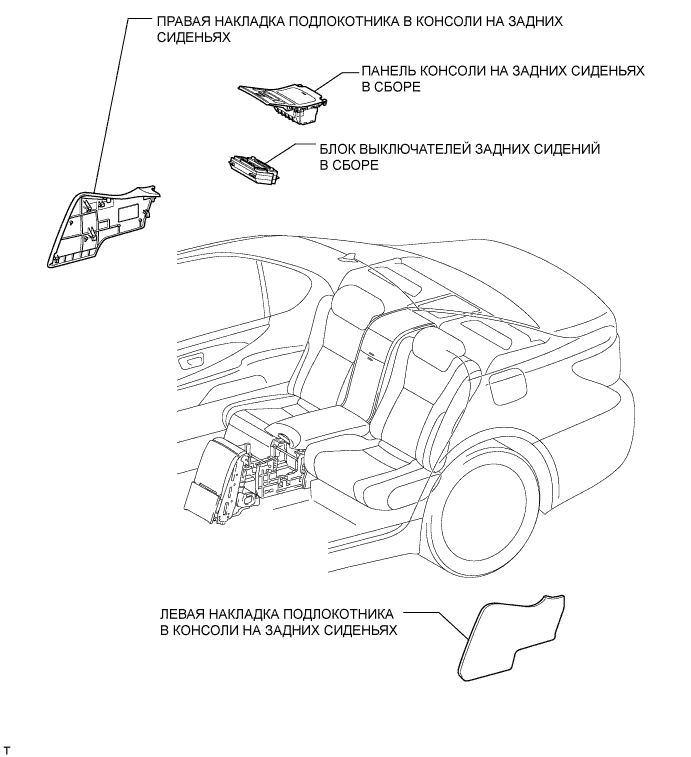 ПРАВАЯ НАКЛАДКА ПОДЛОКОТНИКА В КОНСОЛИ НА ЗАДНИХ СИДЕНЬЯХ

ПАНЕЛЬ КОНСОЛИ НА ЗАДНИХ СИДЕНЬЯХ В СБОРЕ

БЛОК ВЫКЛЮЧАТЕЛЕЙ ЗАДНИХ СИДЕНИЙ В СБОРЕ

ЛЕВАЯ НАКЛАДКА ПОДЛОКОТНИКА В КОНСОЛИ НА ЗАДНИХ СИДЕНЬЯХ

T