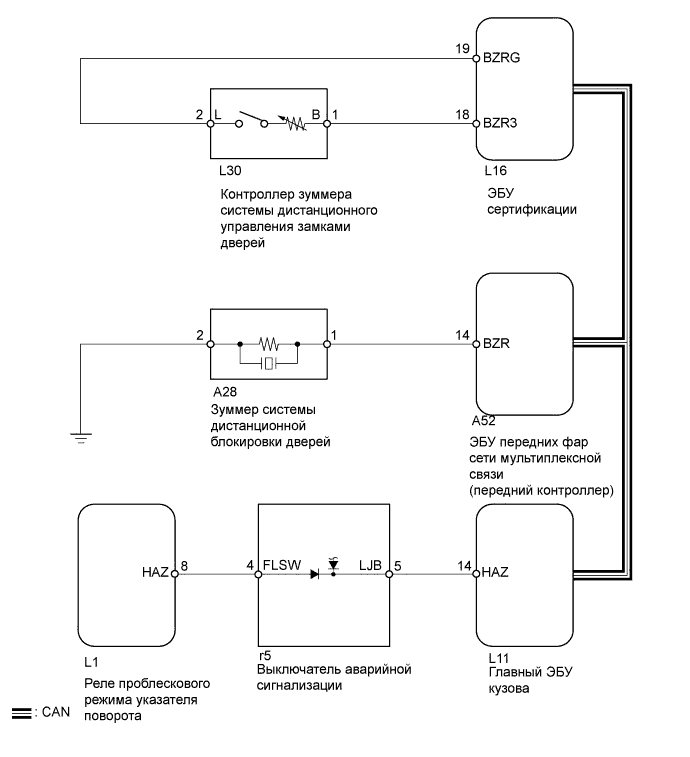 19 BZRG

2 L B 1

18 BZR3

L30

Контроллер зуммера системы дистанционного управления замками дверей

L16

ЭБУ сертификации

2 1

14 BZR

A28

Зуммер системы дистанционной блокировки дверей

A52

ЭБУ передних фар сети мультиплексной связи (передний контроллер)

HAZ 8

4 FLSW

LJB 5

14 HAZ

L1

Реле проблескового режима указателя поворота

r5

Выключатель аварийной сигнализации

L11

Главный ЭБУ кузова

: CAN