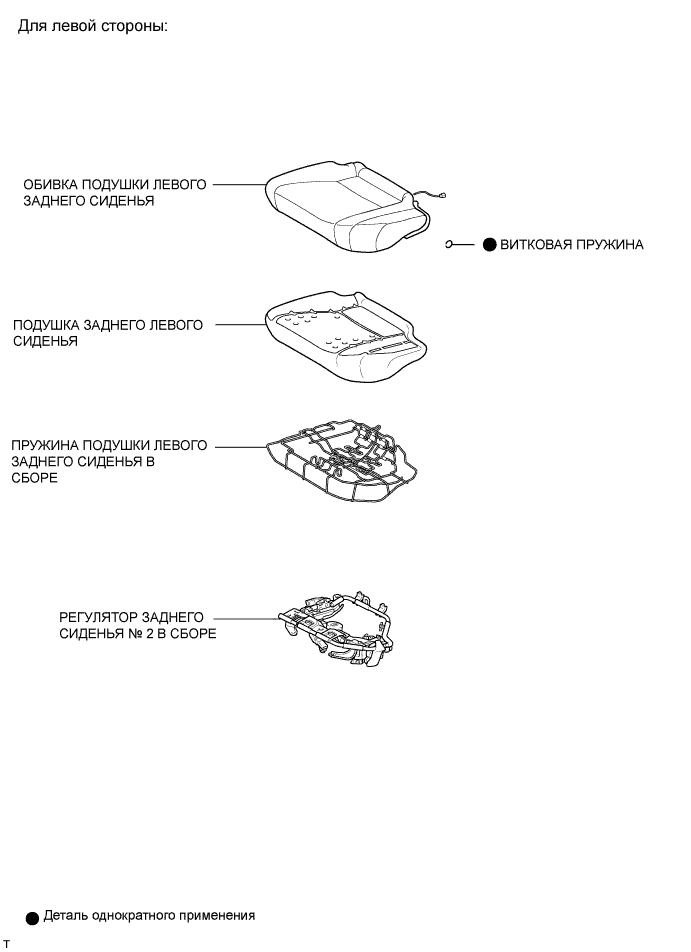 Для левой стороны:

ОБИВКА ПОДУШКИ ЛЕВОГО ЗАДНЕГО СИДЕНЬЯ

● ВИТКОВАЯ ПРУЖИНА

ПОДУШКА ЗАДНЕГО ЛЕВОГО СИДЕНЬЯ

ПРУЖИНА ПОДУШКИ ЛЕВОГО ЗАДНЕГО СИДЕНЬЯ В СБОРЕ

РЕГУЛЯТОР ЗАДНЕГО СИДЕНЬЯ № 2 В СБОРЕ

● Деталь однократного применения

T