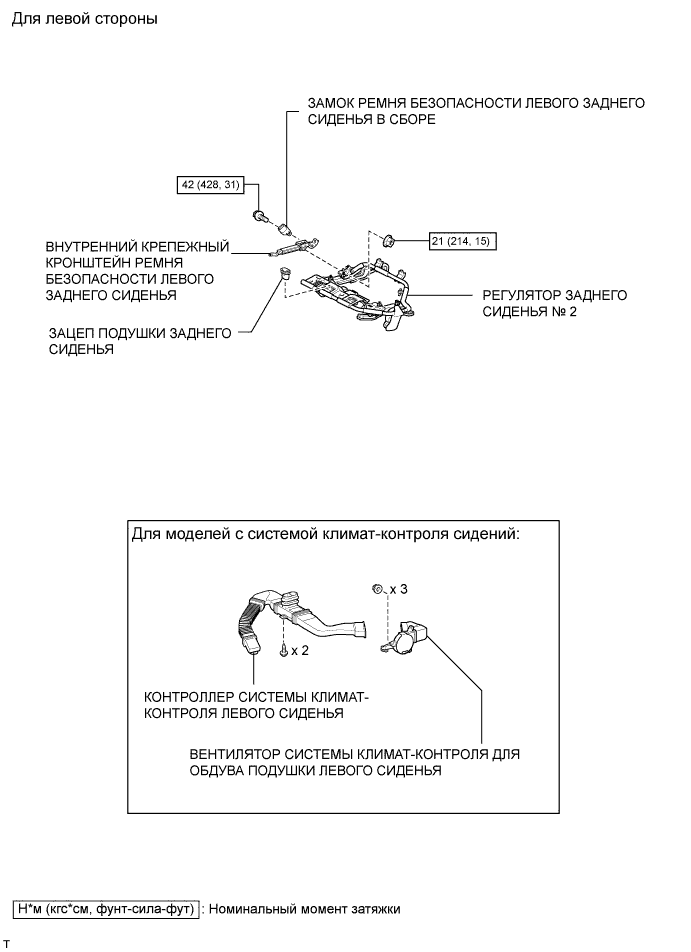 Для левой стороны

ЗАМОК РЕМНЯ БЕЗОПАСНОСТИ ЛЕВОГО ЗАДНЕГО СИДЕНЬЯ В СБОРЕ

42 (428, 31)

21 (214, 15)

ВНУТРЕННИЙ КРЕПЕЖНЫЙ КРОНШТЕЙН РЕМНЯ БЕЗОПАСНОСТИ ЛЕВОГО ЗАДНЕГО СИДЕНЬЯ

РЕГУЛЯТОР ЗАДНЕГО СИДЕНЬЯ № 2

ЗАЦЕП ПОДУШКИ ЗАДНЕГО СИДЕНЬЯ

Для моделей с системой климат-контроля сидений:

x 3

x 2

КОНТРОЛЛЕР СИСТЕМЫ КЛИМАТ-КОНТРОЛЯ ЛЕВОГО СИДЕНЬЯ

ВЕНТИЛЯТОР СИСТЕМЫ КЛИМАТ-КОНТРОЛЯ ДЛЯ ОБДУВА ПОДУШКИ ЛЕВОГО СИДЕНЬЯ

Н*м (кгс*см, фунт-сила-фут) : Номинальный момент затяжки

T