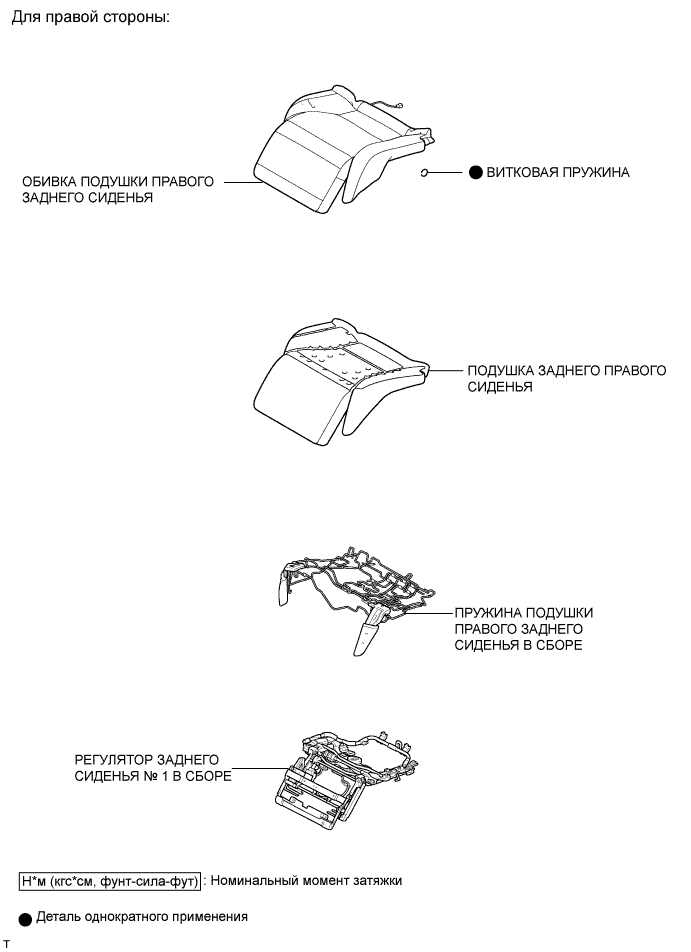 Для правой стороны:

ОБИВКА ПОДУШКИ ПРАВОГО ЗАДНЕГО СИДЕНЬЯ

● ВИТКОВАЯ ПРУЖИНА

ПОДУШКА ЗАДНЕГО ПРАВОГО СИДЕНЬЯ

ПРУЖИНА ПОДУШКИ ПРАВОГО ЗАДНЕГО СИДЕНЬЯ В СБОРЕ

РЕГУЛЯТОР ЗАДНЕГО СИДЕНЬЯ № 1 В СБОРЕ

Н*м (кгс*см, фунт-сила-фут) : Номинальный момент затяжки

● Деталь однократного применения

T