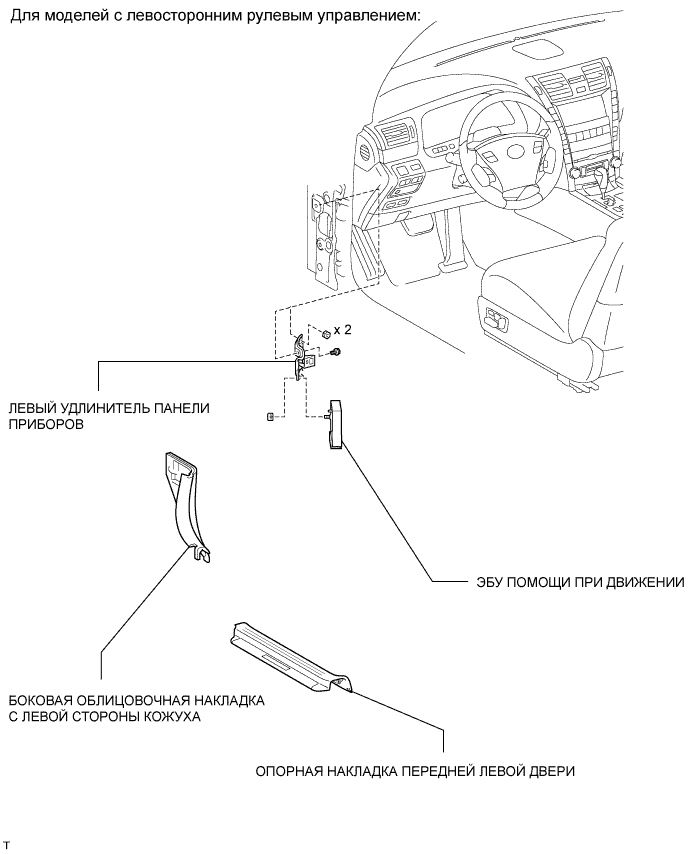 Для моделей с левосторонним рулевым управлением:

x 2

ЛЕВЫЙ УДЛИНИТЕЛЬ ПАНЕЛИ ПРИБОРОВ

ЭБУ ПОМОЩИ ПРИ ДВИЖЕНИИ

БОКОВАЯ ОБЛИЦОВОЧНАЯ НАКЛАДКА С ЛЕВОЙ СТОРОНЫ КОЖУХА

ОПОРНАЯ НАКЛАДКА ПЕРЕДНЕЙ ЛЕВОЙ ДВЕРИ

T