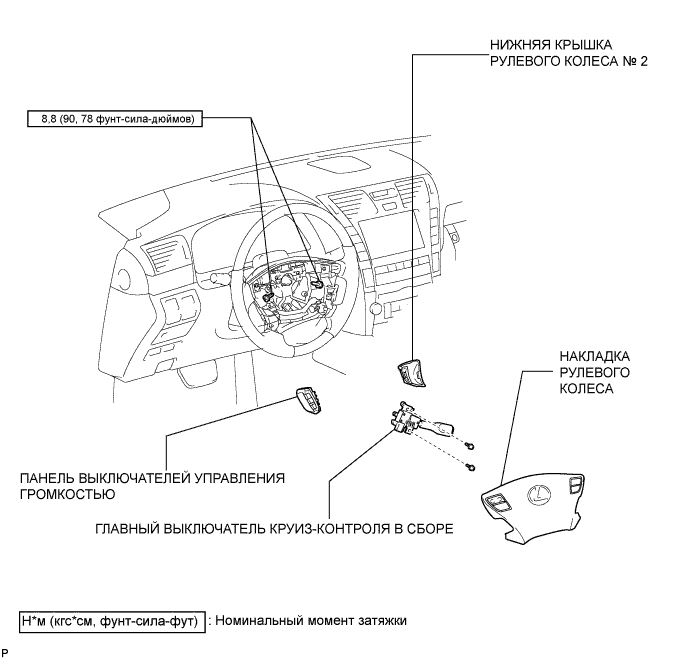 НИЖНЯЯ КРЫШКА РУЛЕВОГО КОЛЕСА № 2

8,8 (90, 78 фунт-сила-дюймов)

НАКЛАДКА РУЛЕВОГО КОЛЕСА

ПАНЕЛЬ ВЫКЛЮЧАТЕЛЕЙ УПРАВЛЕНИЯ ГРОМКОСТЬЮ

ГЛАВНЫЙ ВЫКЛЮЧАТЕЛЬ КРУИЗ-КОНТРОЛЯ В СБОРЕ

Н*м (кгс*см, фунт-сила-фут) : Номинальный момент затяжки

P